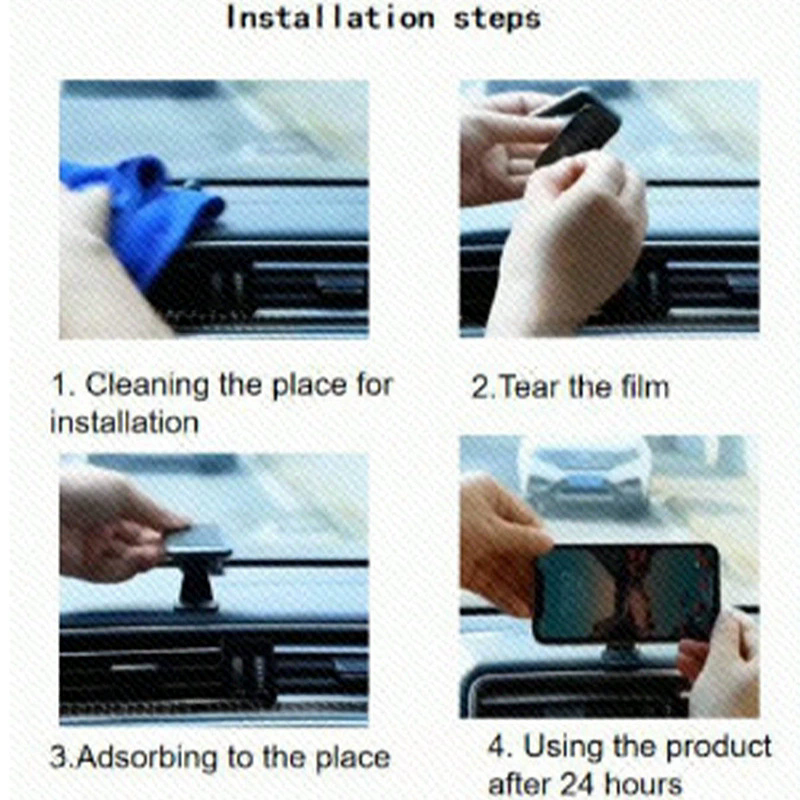 Installation steps

1. Cleaning the place for installation

2.Tear the film

3.Adsorbing to the place

4. Using the product after 24 hours