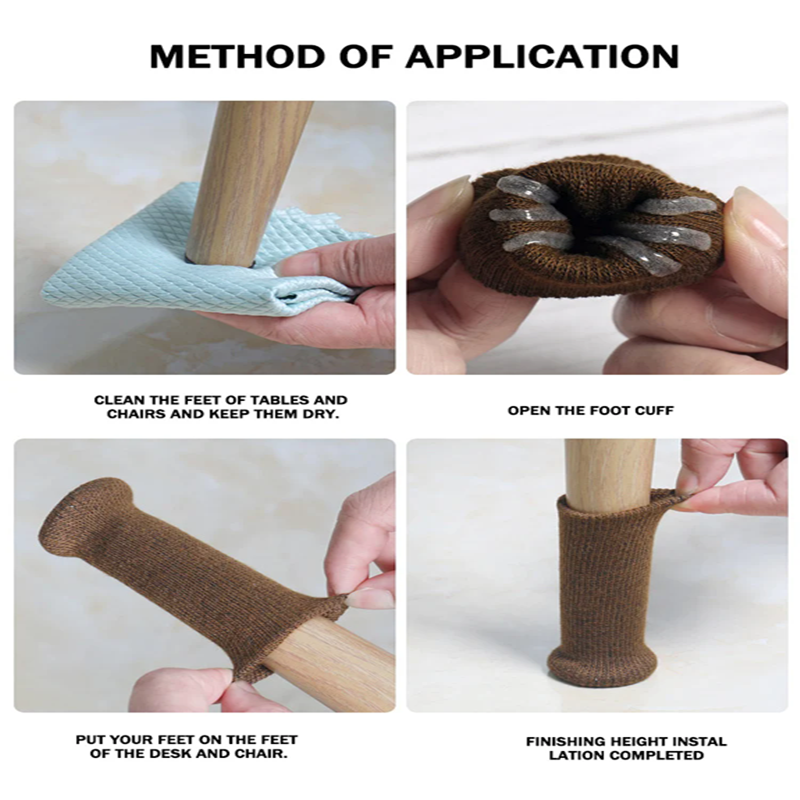 METHOD OF APPLICATION

CLEAN THE FEET OF TABLES AND CHAIRS AND KEEP THEM DRY.

OPEN THE FOOT CUFF

PUT YOUR FEET ON THE FEET OF THE DESK AND CHAIR.

FINISHING HEIGHT INSTAL LATION COMPLETED