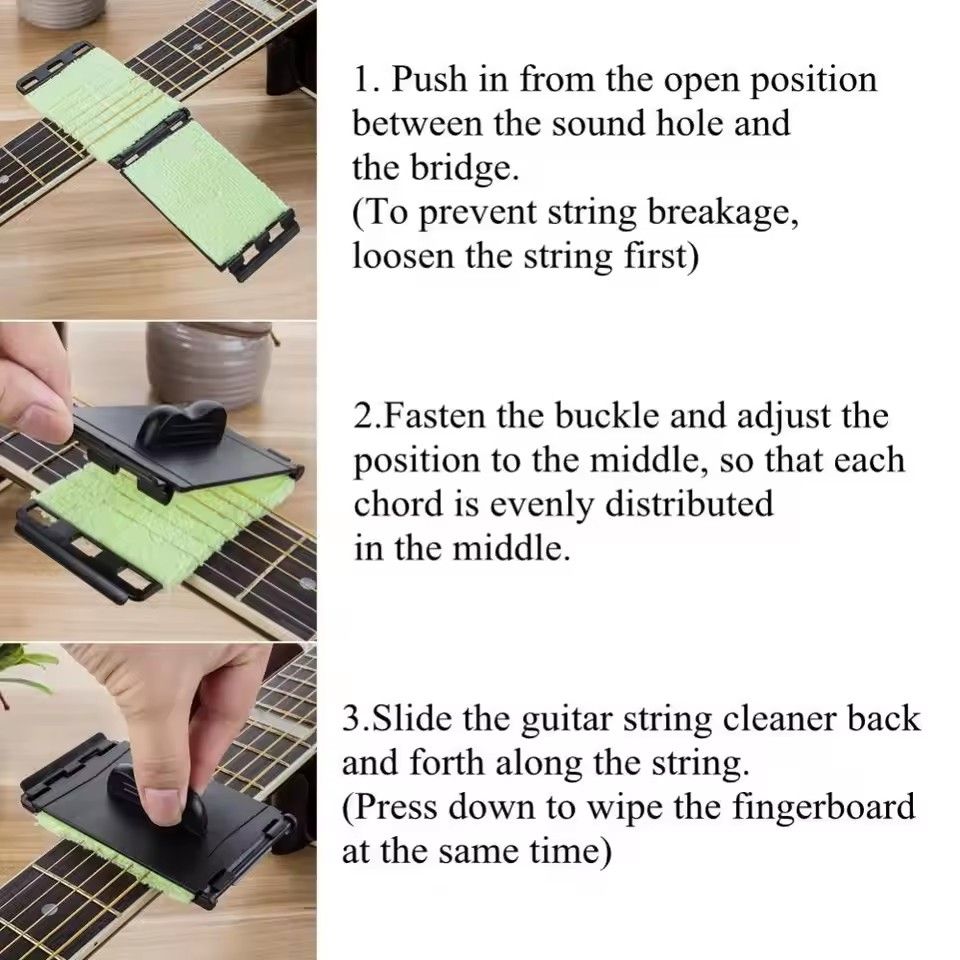 1. Push in from the open position between the sound hole and the bridge.
(To prevent string breakage, loosen the string first)

2.Fasten the buckle and adjust the position to the middle, so that each chord is evenly distributed in the middle.

3.Slide the guitar string cleaner back and forth along the string.
(Press down to wipe the fingerboard at the same time)