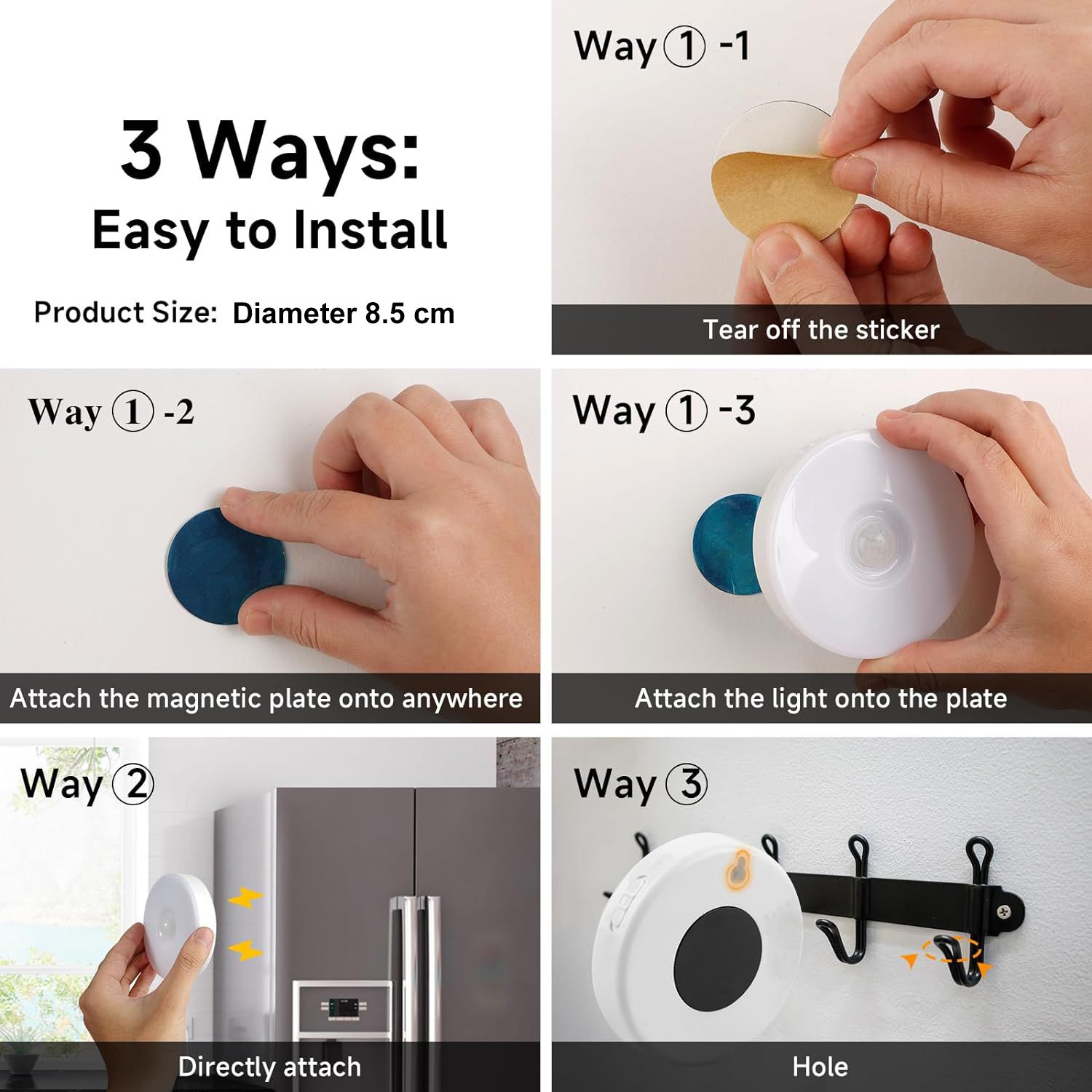 3 Ways:
Easy to Install

Product Size: Diameter 8.5 cm

Way ① -1

Tear off the sticker

Way ① -2

Attach the magnetic plate onto anywhere

Way ① -3

Attach the light onto the plate

Way ②

Directly attach

Way ③

Hole