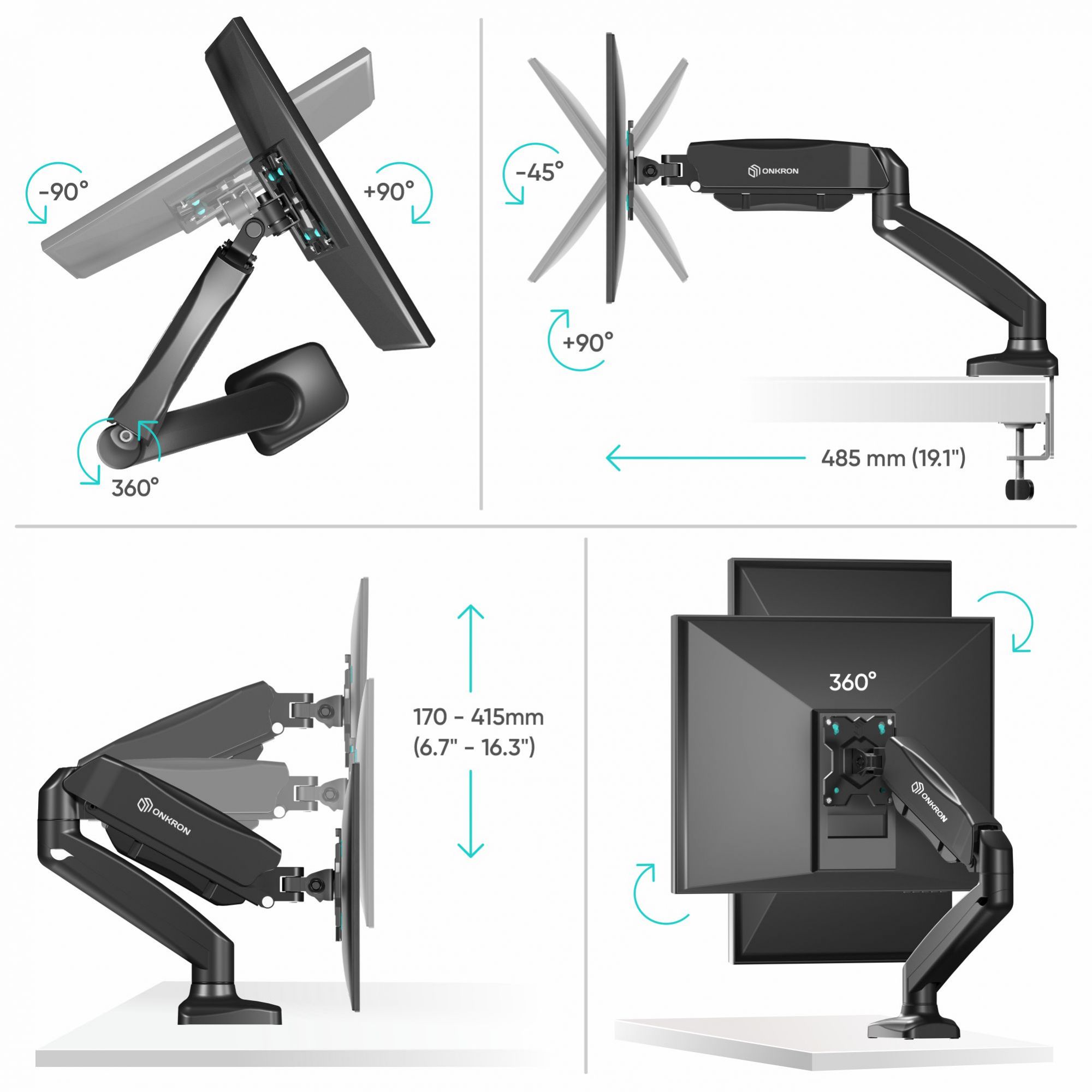 -90°
+90°
360°

-45°
ONKRON
+90°
485 mm (19.1")

170 - 415mm
(6.7" - 16.3")
ONKRON

360°
ONKRON