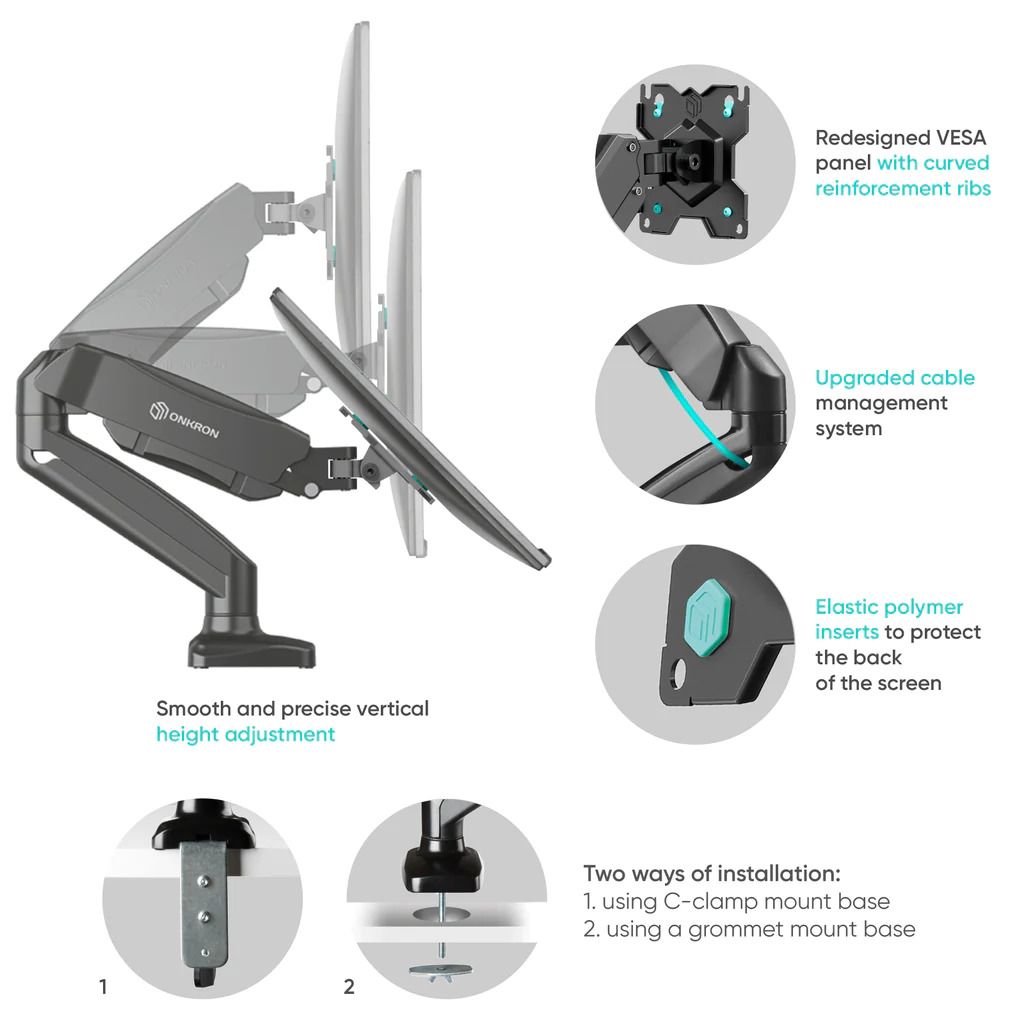 ONKRON

Redesigned VESA panel with curved reinforcement ribs

Upgraded cable management system

Elastic polymer inserts to protect the back of the screen

Smooth and precise vertical height adjustment

1

2

Two ways of installation:
1. using C-clamp mount base
2. using a grommet mount base