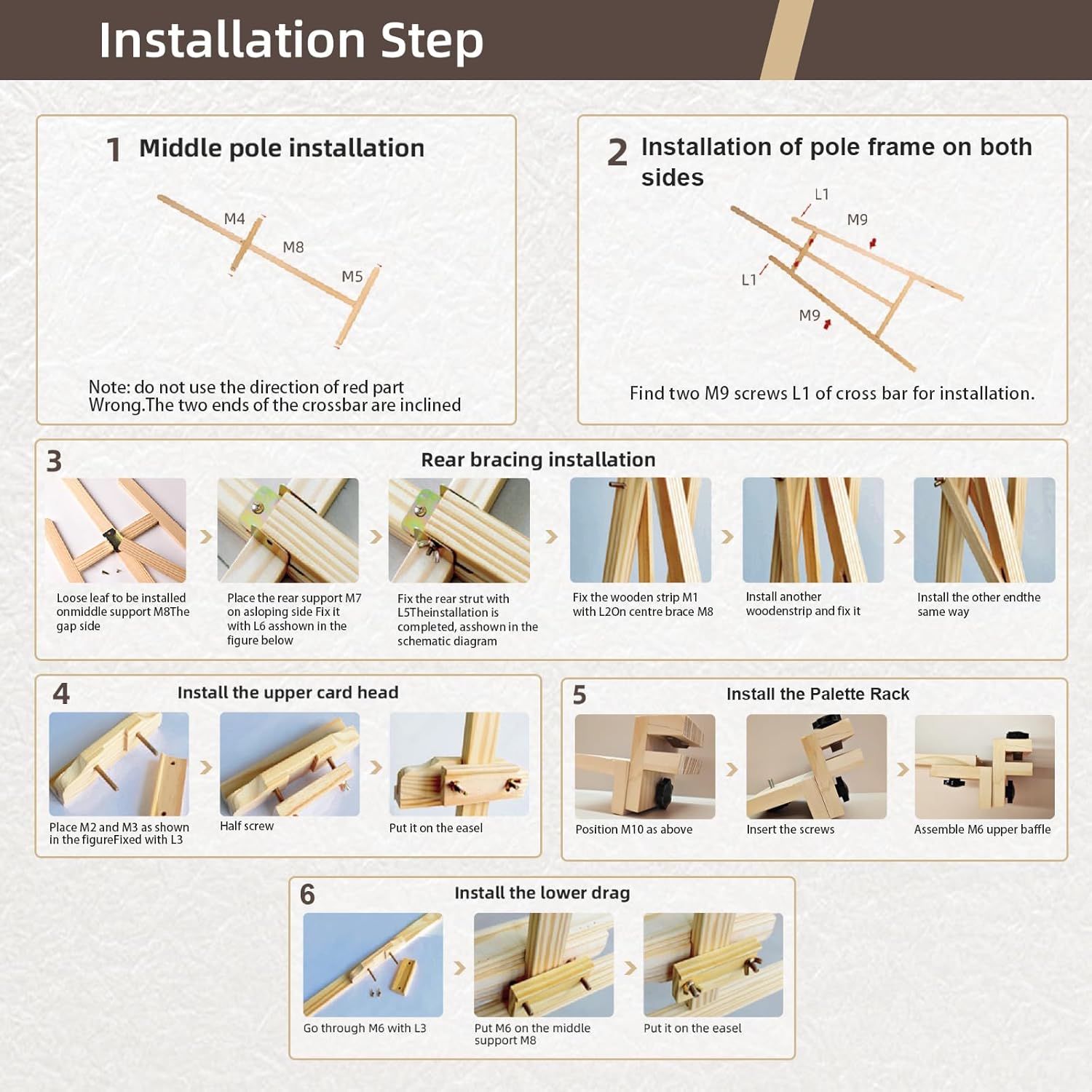 Installation Step

1 Middle pole installation

M4
M8
M5

Note: do not use the direction of red part Wrong.The two ends of the crossbar are inclined

2 Installation of pole frame on both sides

L1
M9
L1
M9

Find two M9 screws L1 of cross bar for installation.

3 Rear bracing installation

Loose leaf to be installed onmiddle support M8The gap side

Place the rear support M7 on asloping side Fix it with L6 asshown in the figure below

Fix the rear strut with L5Theinstallation is completed, asshown in the schematic diagram

Fix the wooden strip M1 with L2On centre brace M8

Install another woodenstrip and fix it

Install the other endthe same way

4 Install the upper card head

Place M2 and M3 as shown in the figureFixed with L3

Half screw

Put it on the easel

5 Install the Palette Rack

Position M10 as above

Insert the screws

Assemble M6 upper baffle

6 Install the lower drag

Go through M6 with L3

Put M6 on the middle support M8

Put it on the easel