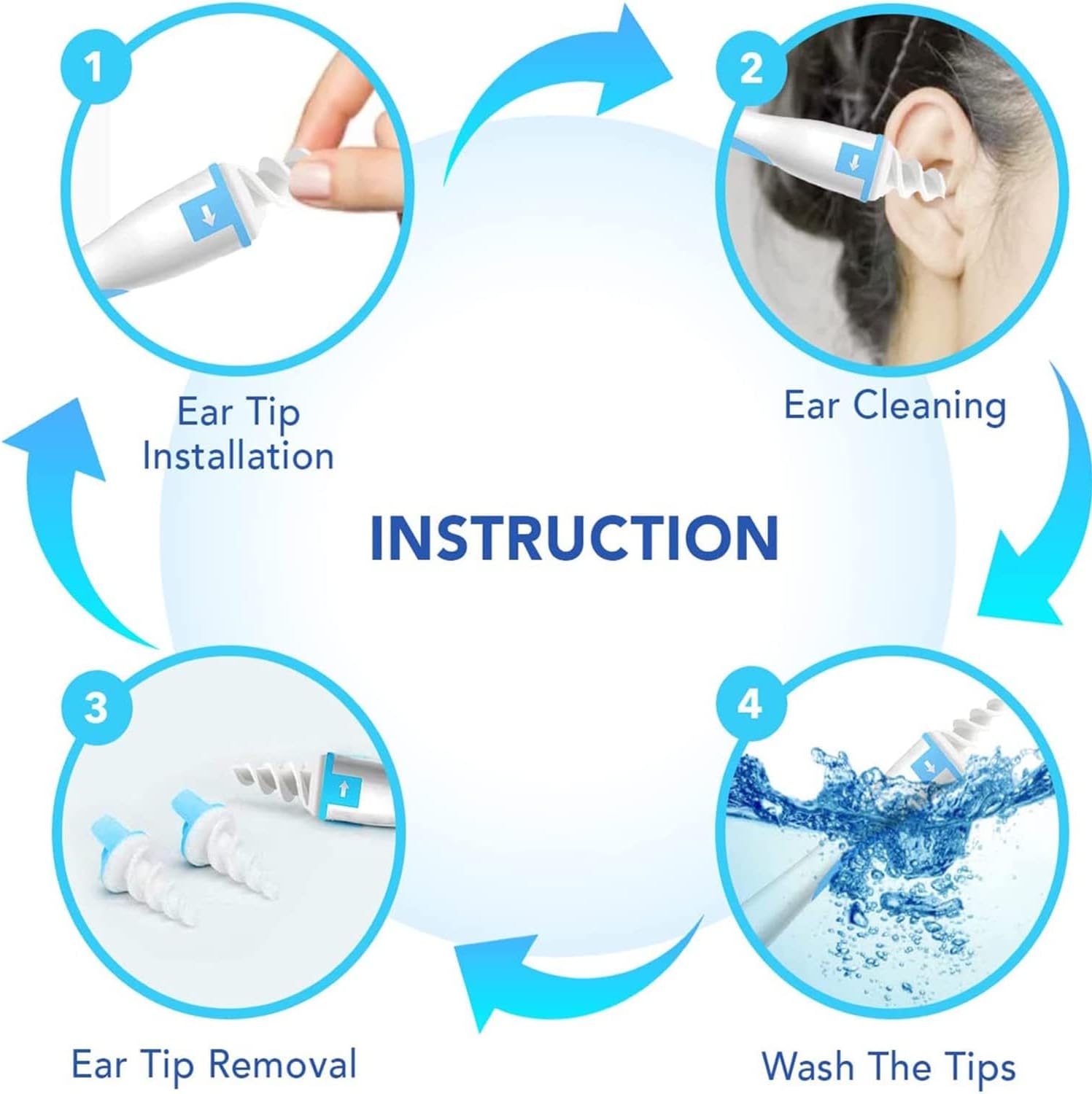 1

Ear Tip Installation

2

Ear Cleaning

INSTRUCTION

3

Ear Tip Removal

4

Wash The Tips