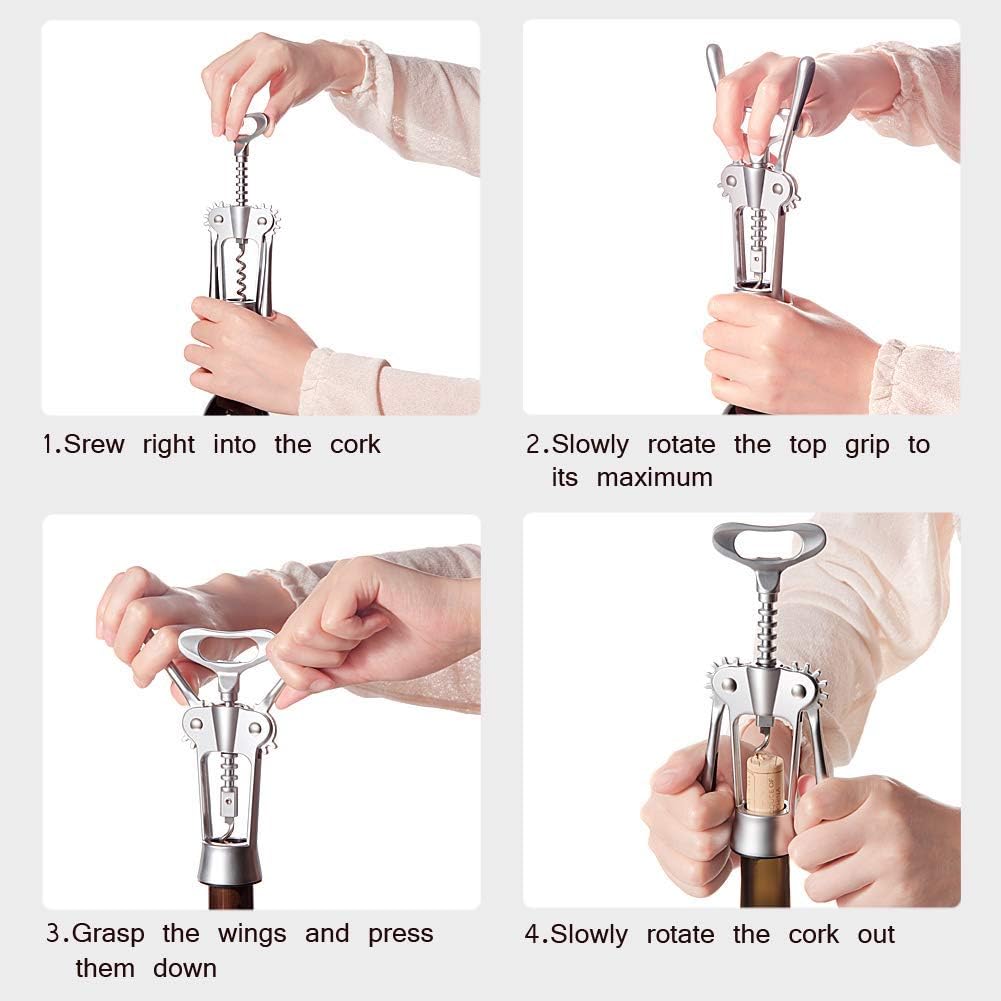 1.Srew right into the cork

2.Slowly rotate the top grip to its maximum

3.Grasp the wings and press them down

4.Slowly rotate the cork out