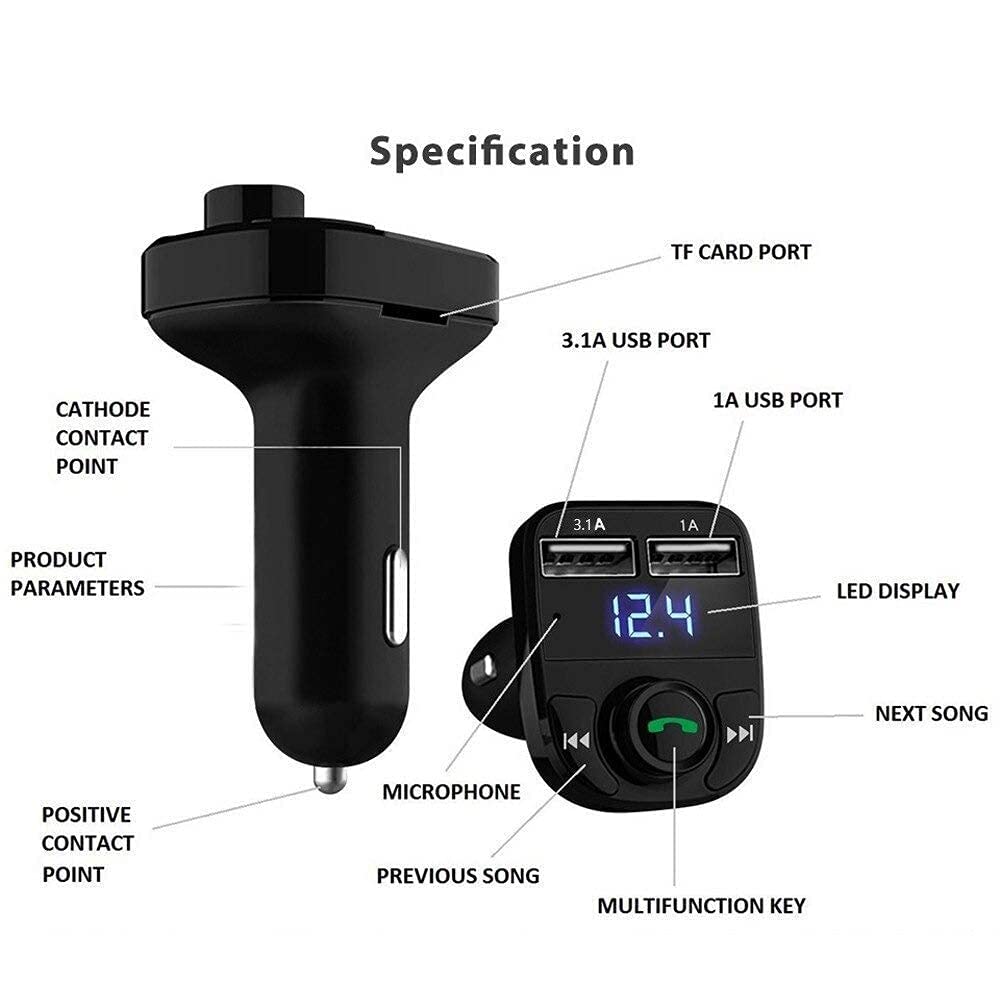 Specification

TF CARD PORT

3.1A USB PORT

1A USB PORT

CATHODE CONTACT POINT

PRODUCT PARAMETERS

3.1A

1A

12.4

LED DISPLAY

NEXT SONG

MICROPHONE

POSITIVE CONTACT POINT

PREVIOUS SONG

MULTIFUNCTION KEY