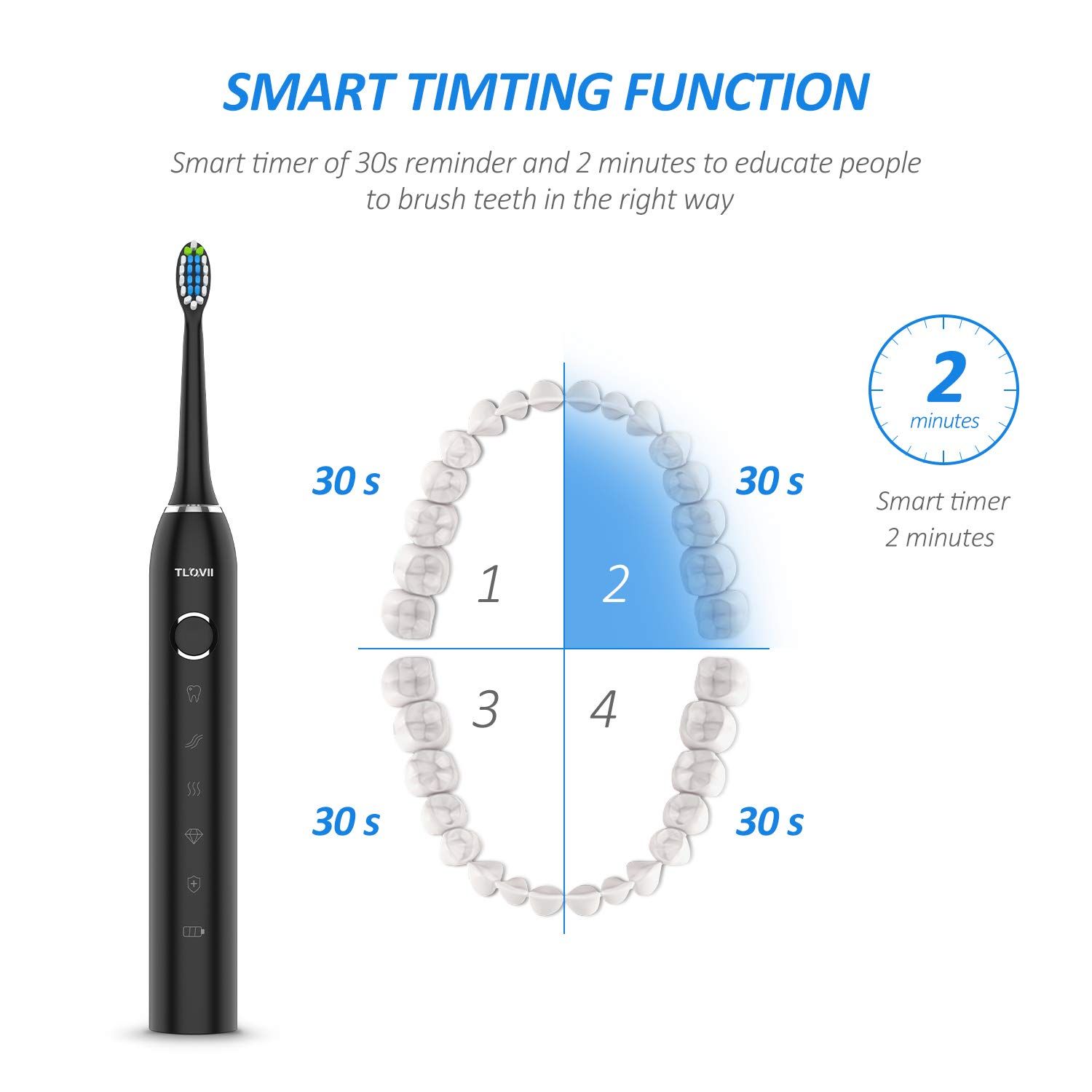 SMART TIMTING FUNCTION

Smart timer of 30s reminder and 2 minutes to educate people to brush teeth in the right way

TLOVII

30 s

30 s

1

2

3

4

30 s

30 s

2
minutes

Smart timer
2 minutes