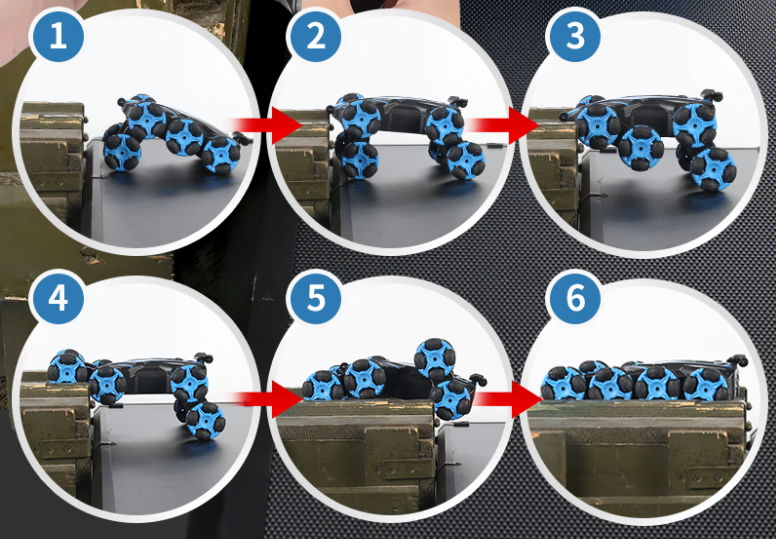 1
2
3
4
5
6