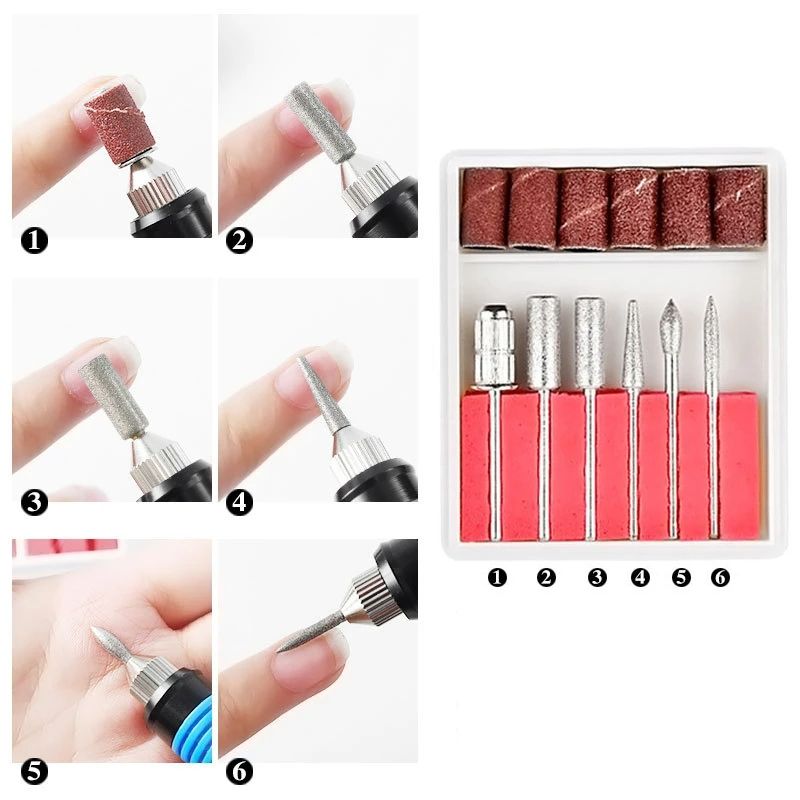 1 2

3 4

5 6

1 2 3 4 5 6