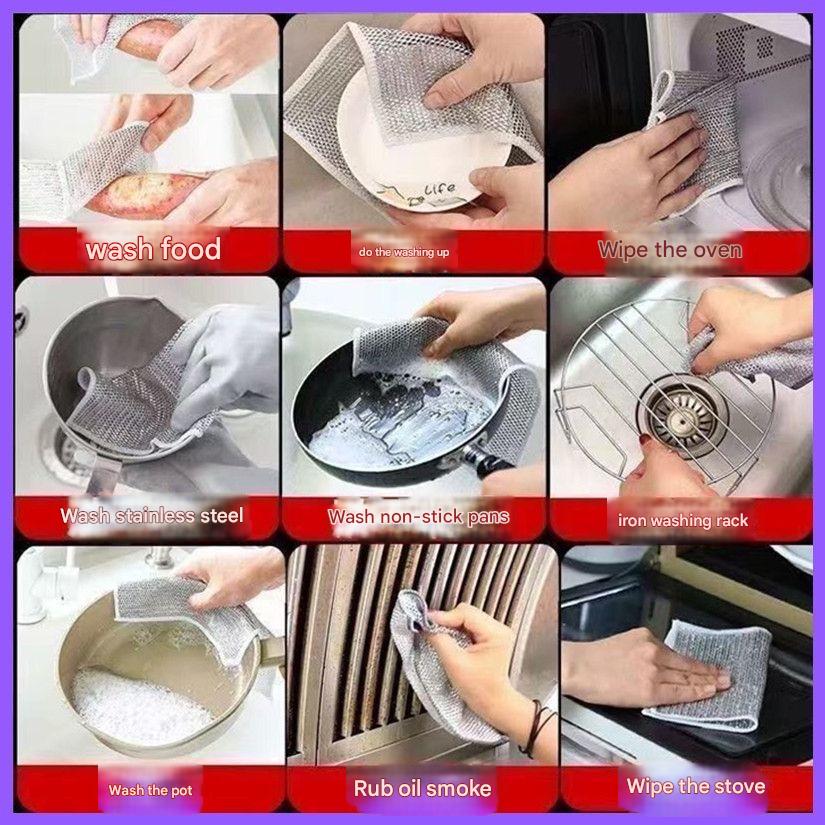 Life

wash food

do the washing up

Wipe the oven

Wash stainless steel

Wash non-stick pans

iron washing rack

Wash the pot

Rub oil smoke

Wipe the stove