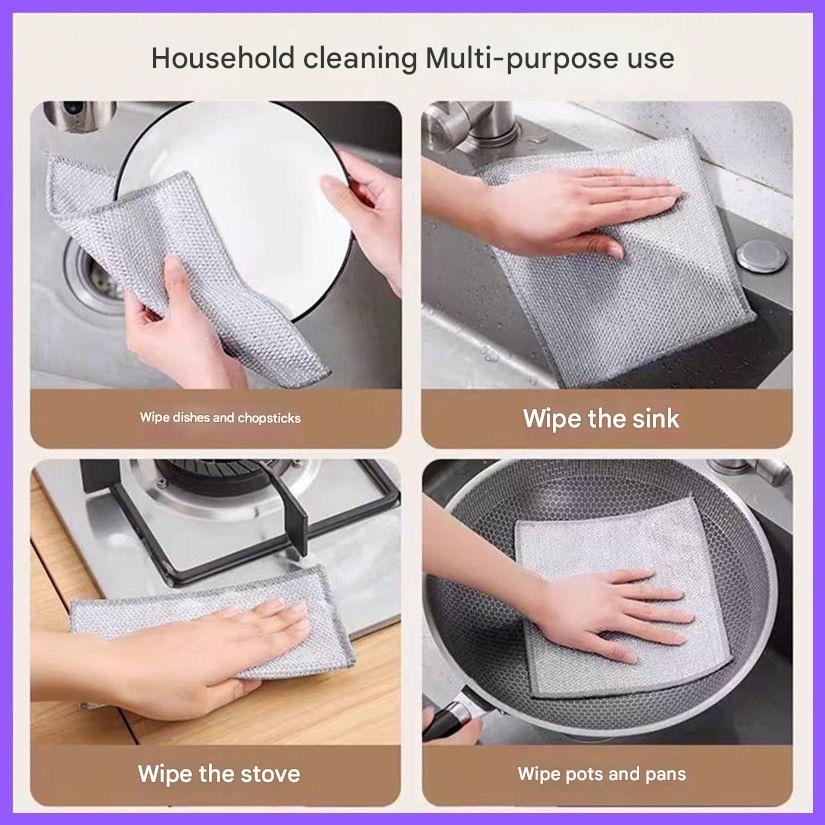 Household cleaning Multi-purpose use

Wipe dishes and chopsticks

Wipe the sink

Wipe the stove

Wipe pots and pans