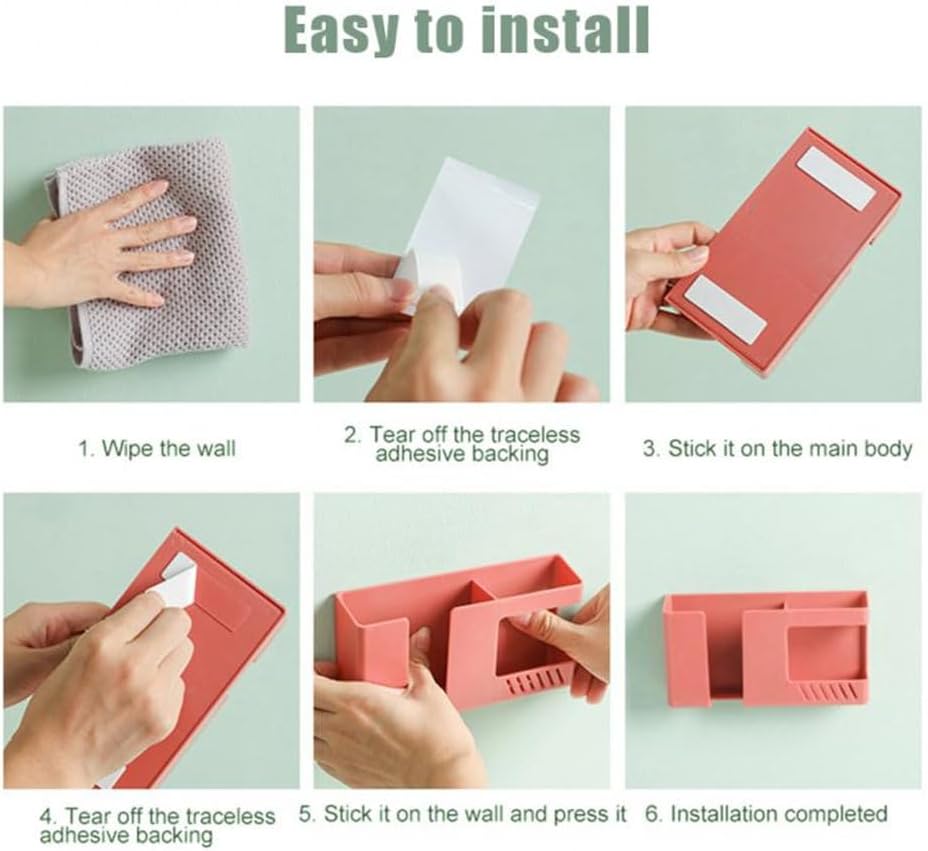 Easy to install

1. Wipe the wall

2. Tear off the traceless adhesive backing

3. Stick it on the main body

4. Tear off the traceless adhesive backing

5. Stick it on the wall and press it

6. Installation completed