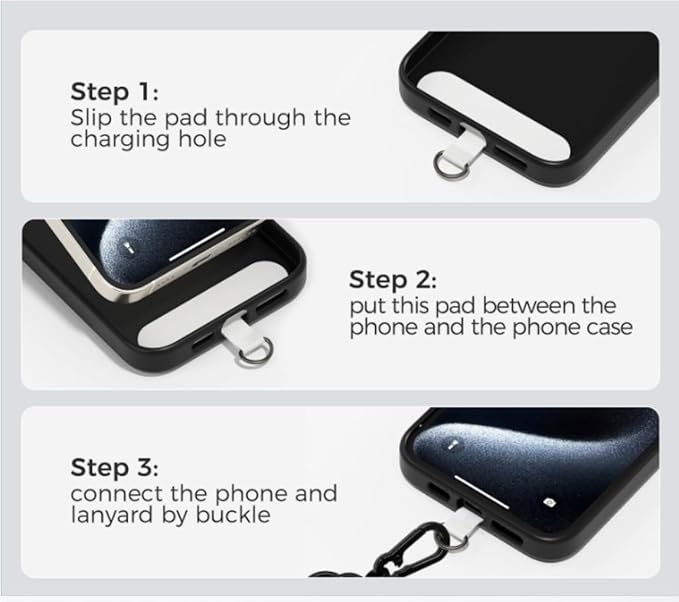 Step 1:
Slip the pad through the charging hole

Step 2:
put this pad between the phone and the phone case

Step 3:
connect the phone and lanyard by buckle