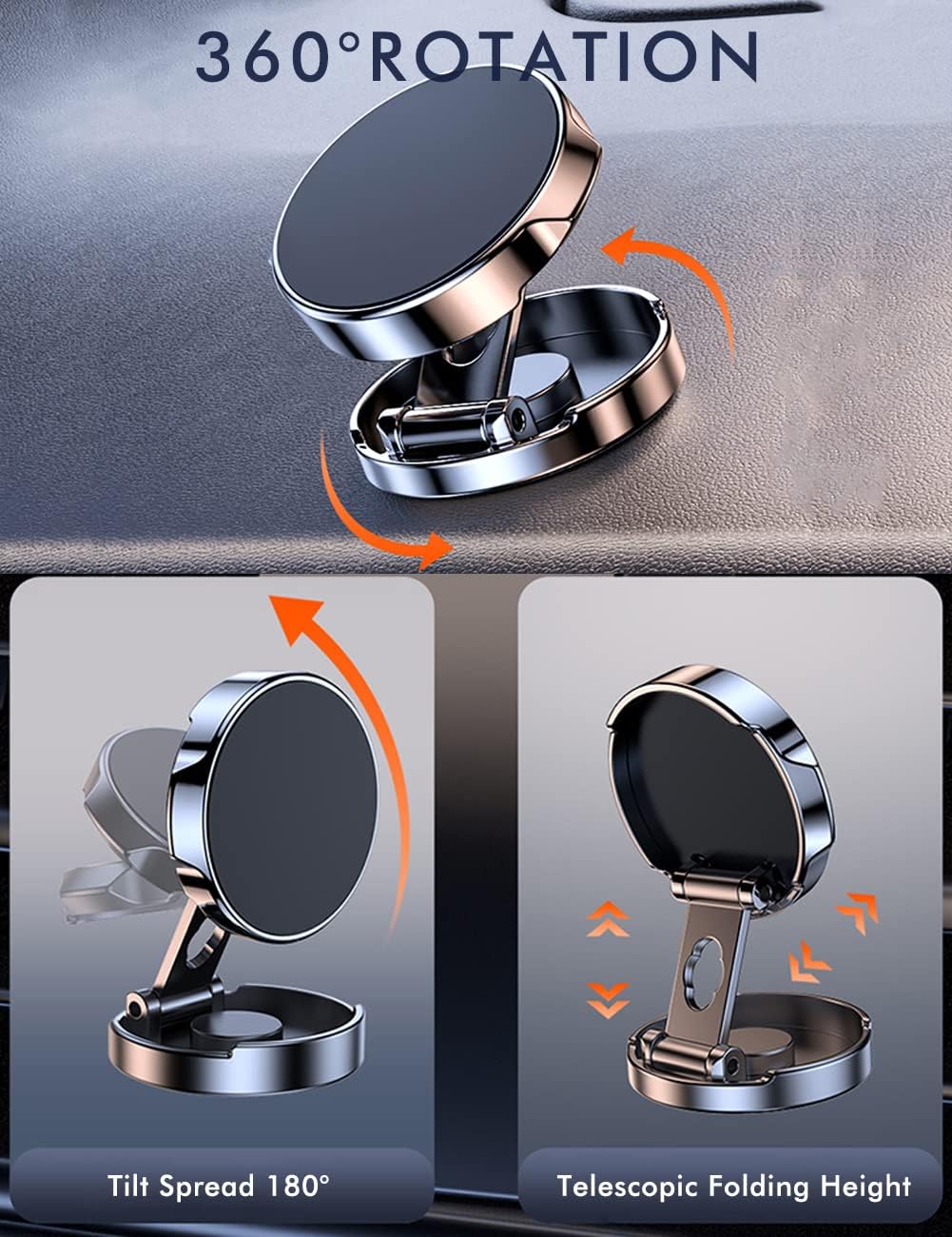 360°ROTATION

Tilt Spread 180°

Telescopic Folding Height