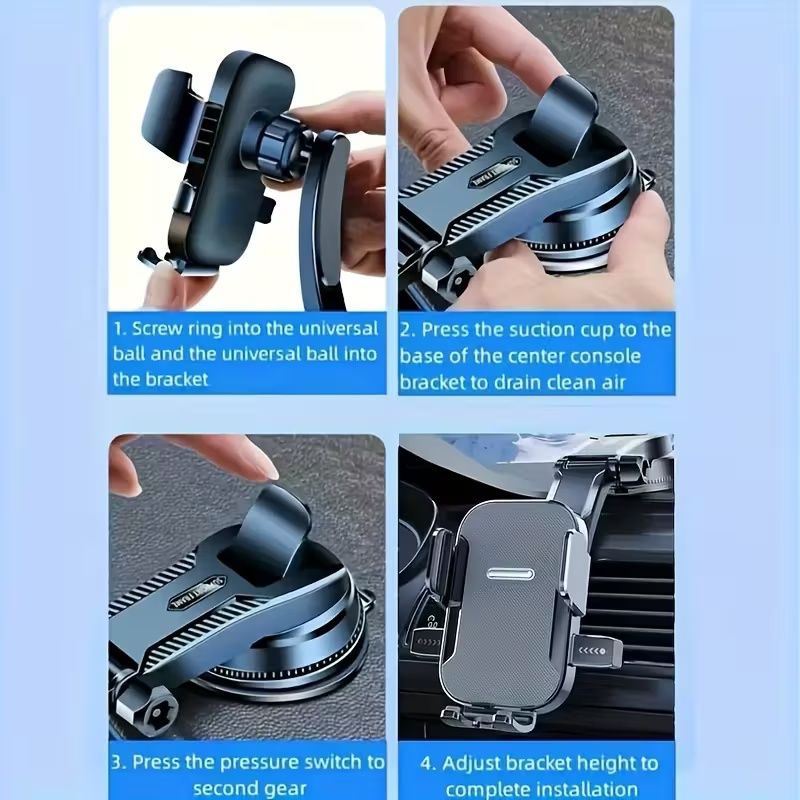 1. Screw ring into the universal ball and the universal ball into the bracket

2. Press the suction cup to the base of the center console bracket to drain clean air

3. Press the pressure switch to second gear

4. Adjust bracket height to complete installation