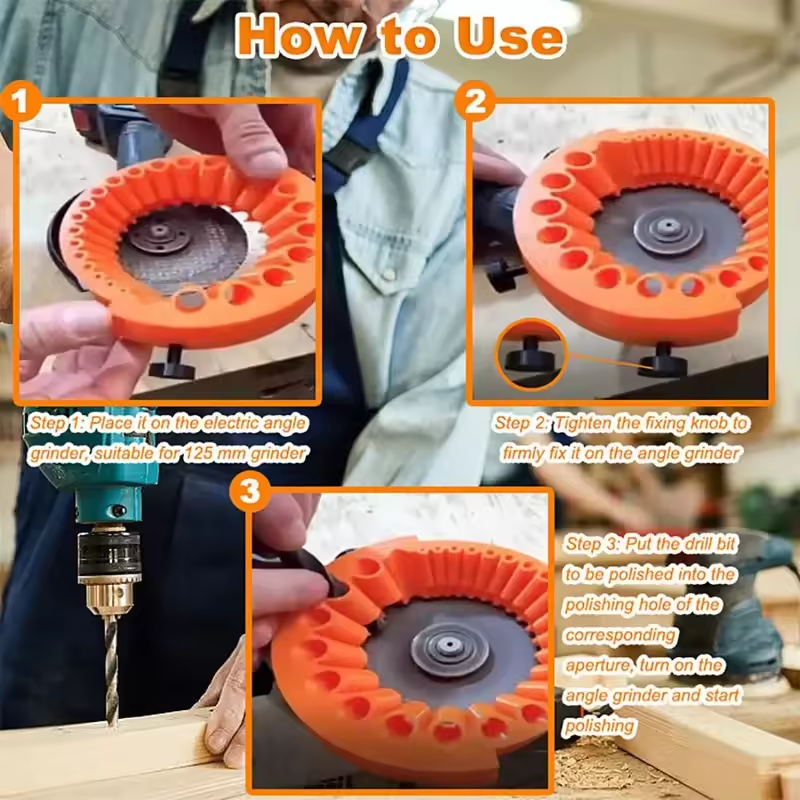 How to Use

1

Step 1: Place it on the electric angle grinder, suitable for 125 mm grinder

2

Step 2: Tighten the fixing knob to firmly fix it on the angle grinder

3

Step 3: Put the drill bit to be polished into the polishing hole of the corresponding aperture, turn on the angle grinder and start polishing