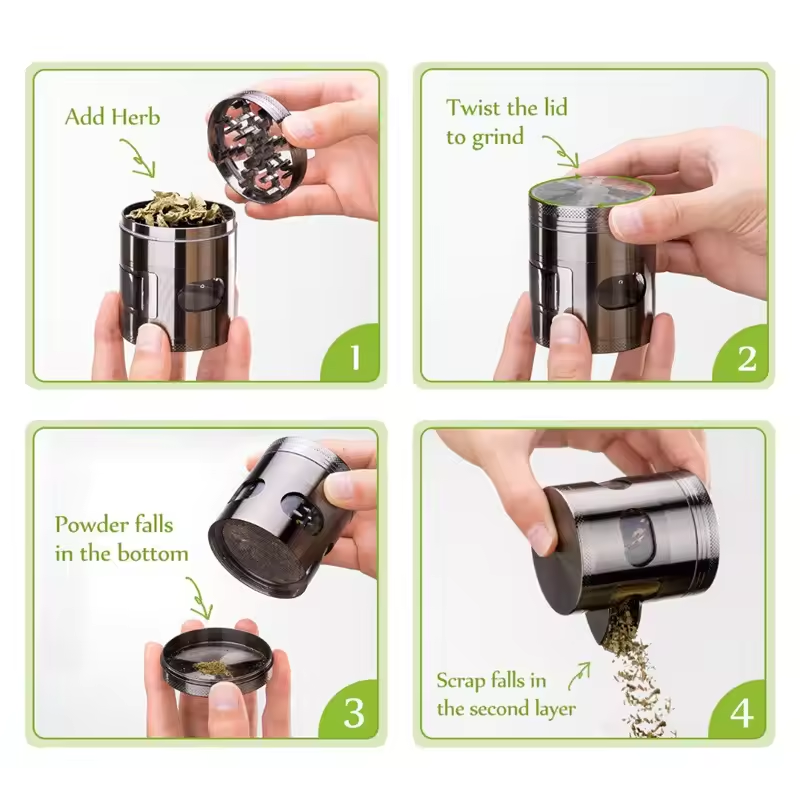 Add Herb

1

Twist the lid to grind

2

Powder falls in the bottom

3

Scrap falls in the second layer

4