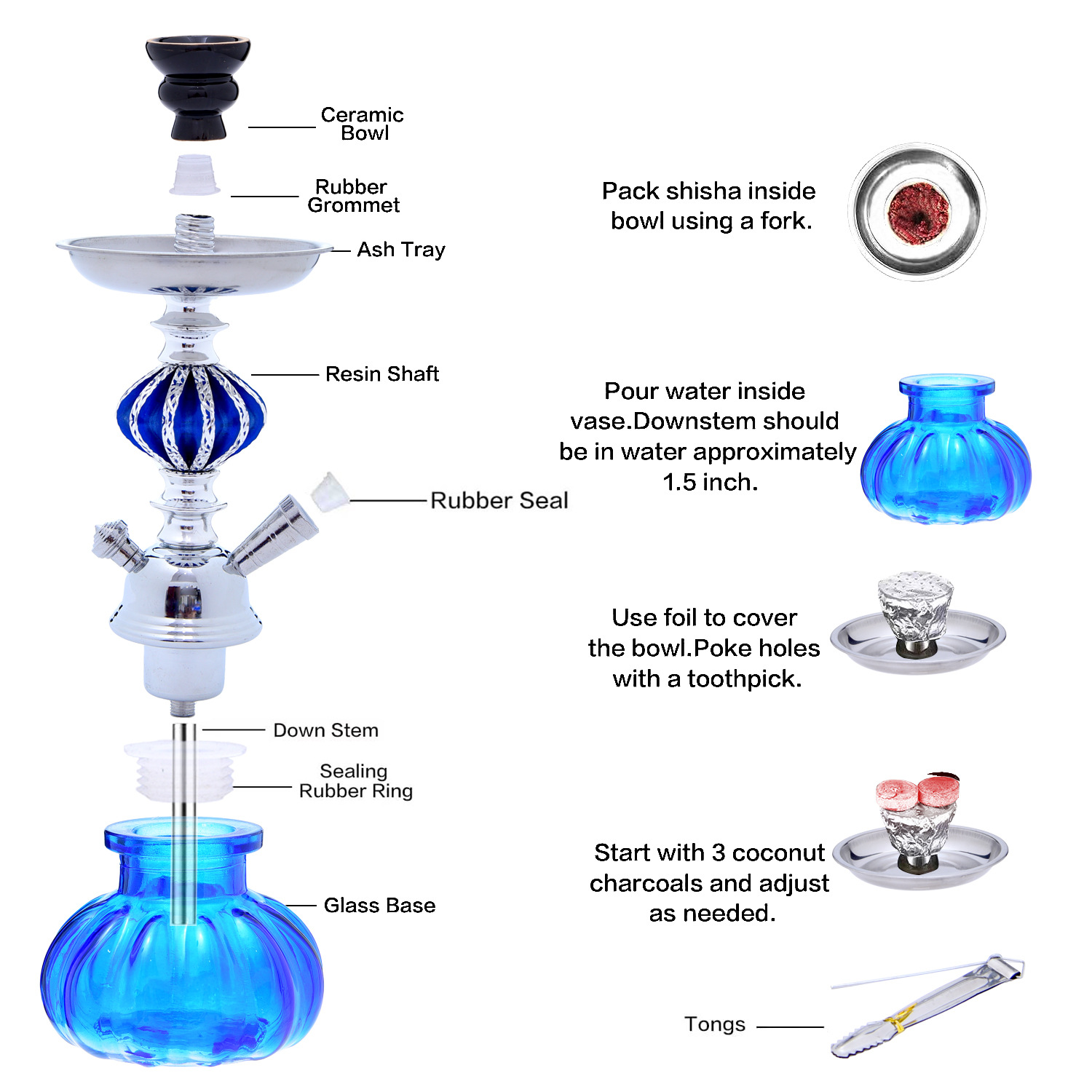 Ceramic Bowl

Rubber Grommet

Ash Tray

Resin Shaft

Rubber Seal

Down Stem

Sealing Rubber Ring

Glass Base

Pack shisha inside bowl using a fork.

Pour water inside vase.Downstem should be in water approximately 1.5 inch.

Use foil to cover the bowl.Poke holes with a toothpick.

Start with 3 coconut charcoals and adjust as needed.

Tongs