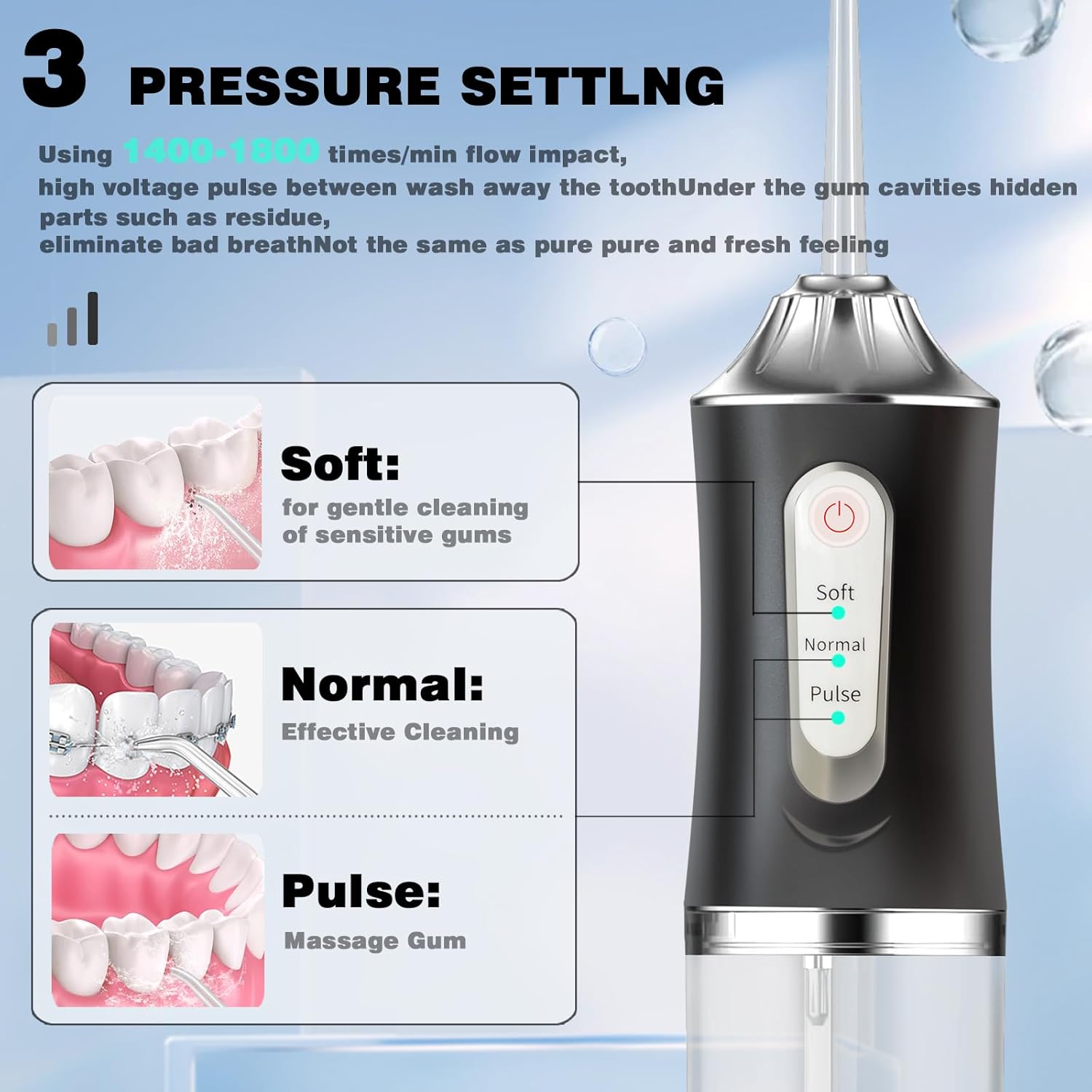 3 PRESSURE SETTLNG

Using 1400-1800 times/min flow impact, high voltage pulse between wash away the toothUnder the gum cavities hidden parts such as residue, eliminate bad breathNot the same as pure pure and fresh feeling

Soft:
for gentle cleaning of sensitive gums

Normal:
Effective Cleaning

Pulse:
Massage Gum

Soft
Normal
Pulse