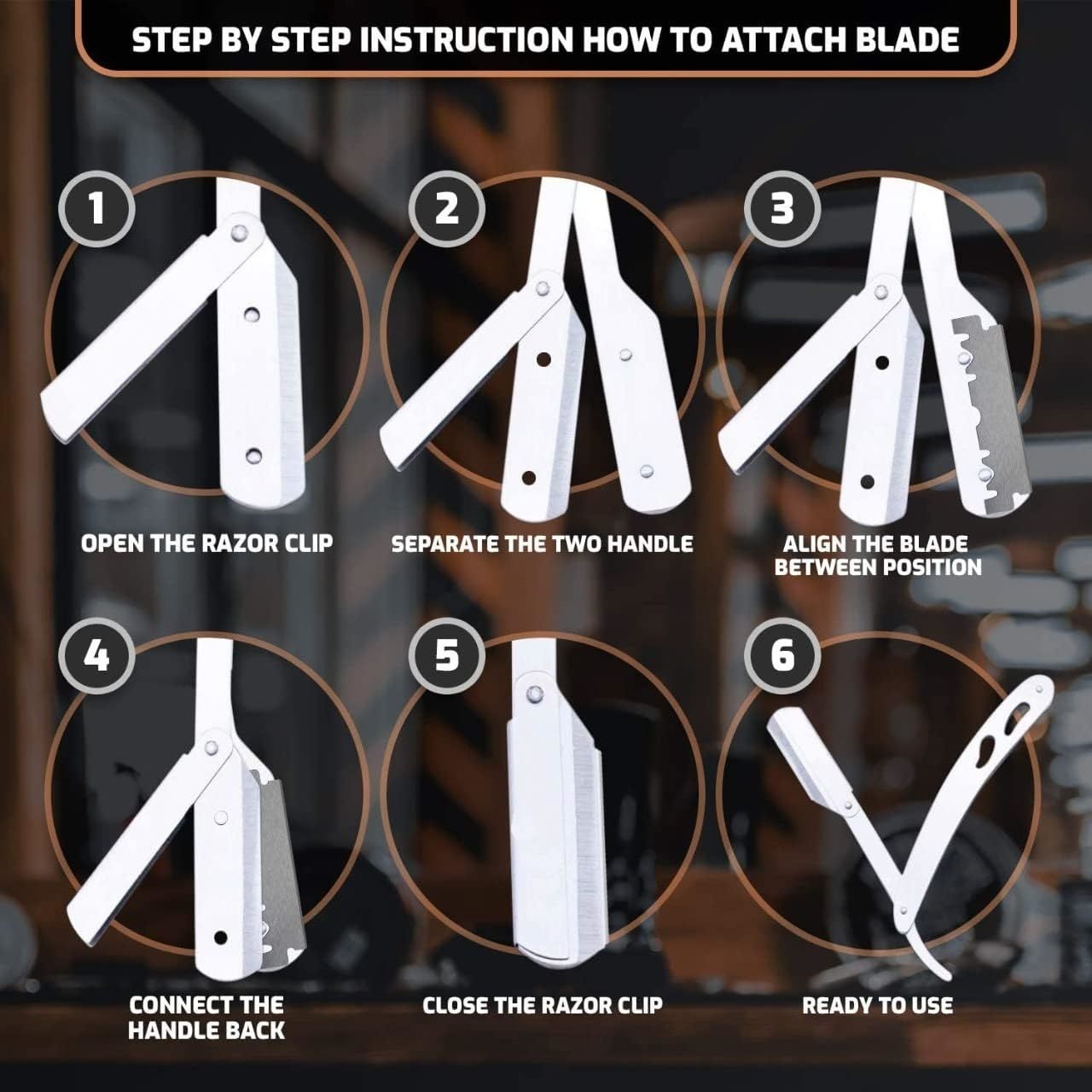 STEP BY STEP INSTRUCTION HOW TO ATTACH BLADE

1

OPEN THE RAZOR CLIP

2

SEPARATE THE TWO HANDLE

3

ALIGN THE BLADE BETWEEN POSITION

4

CONNECT THE HANDLE BACK

5

CLOSE THE RAZOR CLIP

6

READY TO USE