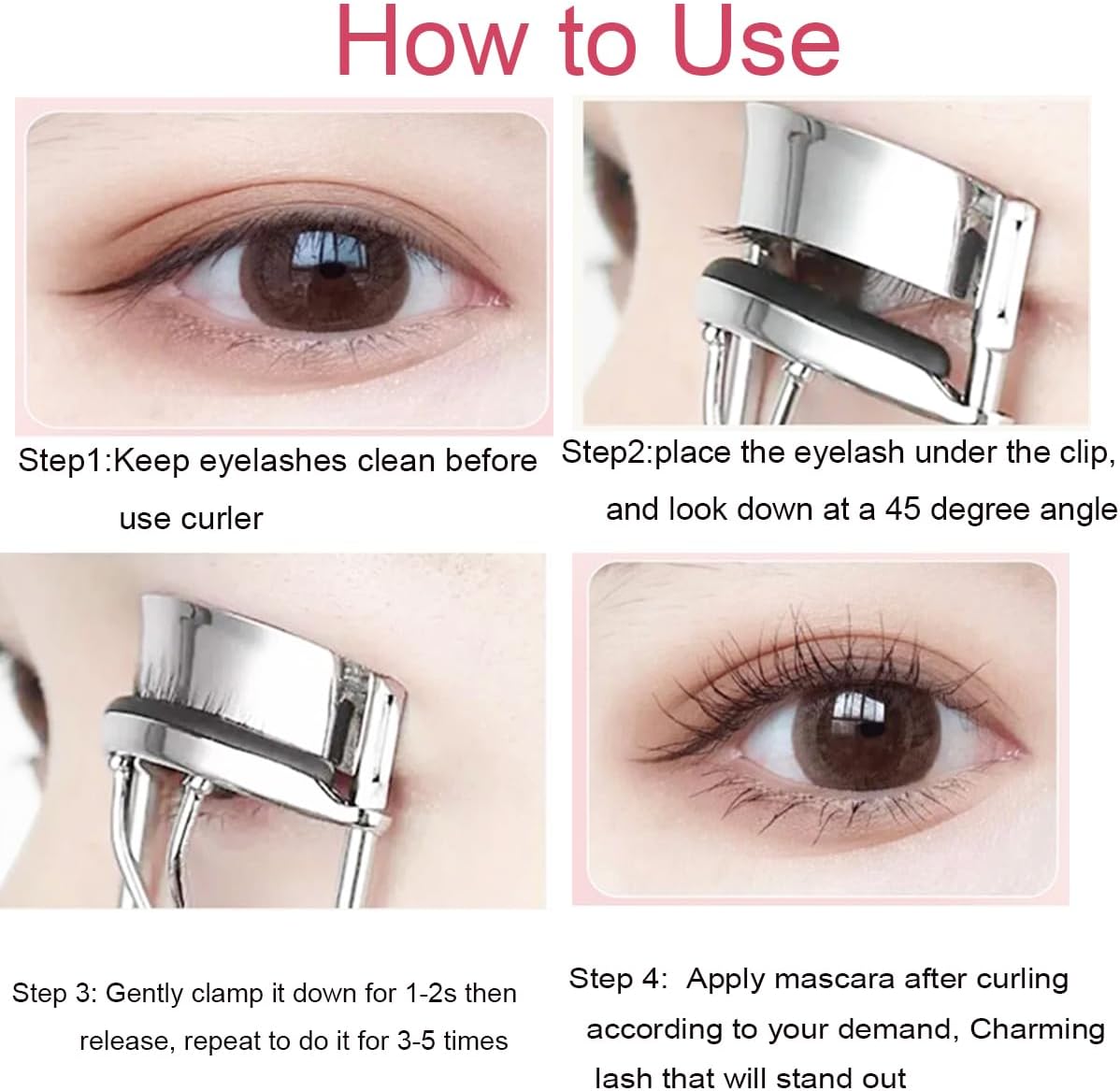 How to Use

Step1:Keep eyelashes clean before use curler

Step2:place the eyelash under the clip, and look down at a 45 degree angle

Step 3: Gently clamp it down for 1-2s then release, repeat to do it for 3-5 times

Step 4: Apply mascara after curling according to your demand, Charming lash that will stand out