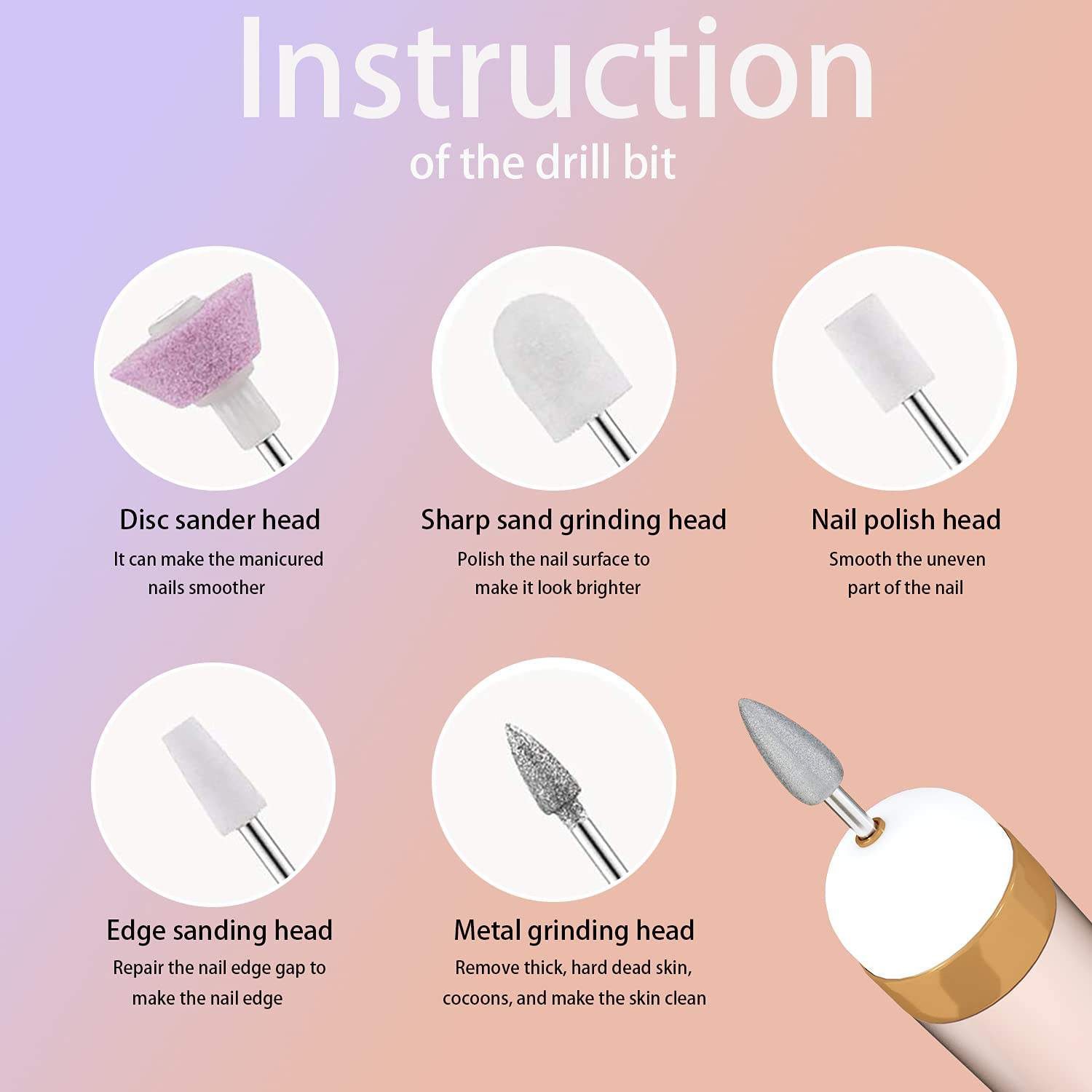 Instruction
of the drill bit

Disc sander head
It can make the manicured nails smoother

Sharp sand grinding head
Polish the nail surface to make it look brighter

Nail polish head
Smooth the uneven part of the nail

Edge sanding head
Repair the nail edge gap to make the nail edge

Metal grinding head
Remove thick, hard dead skin, cocoons, and make the skin clean