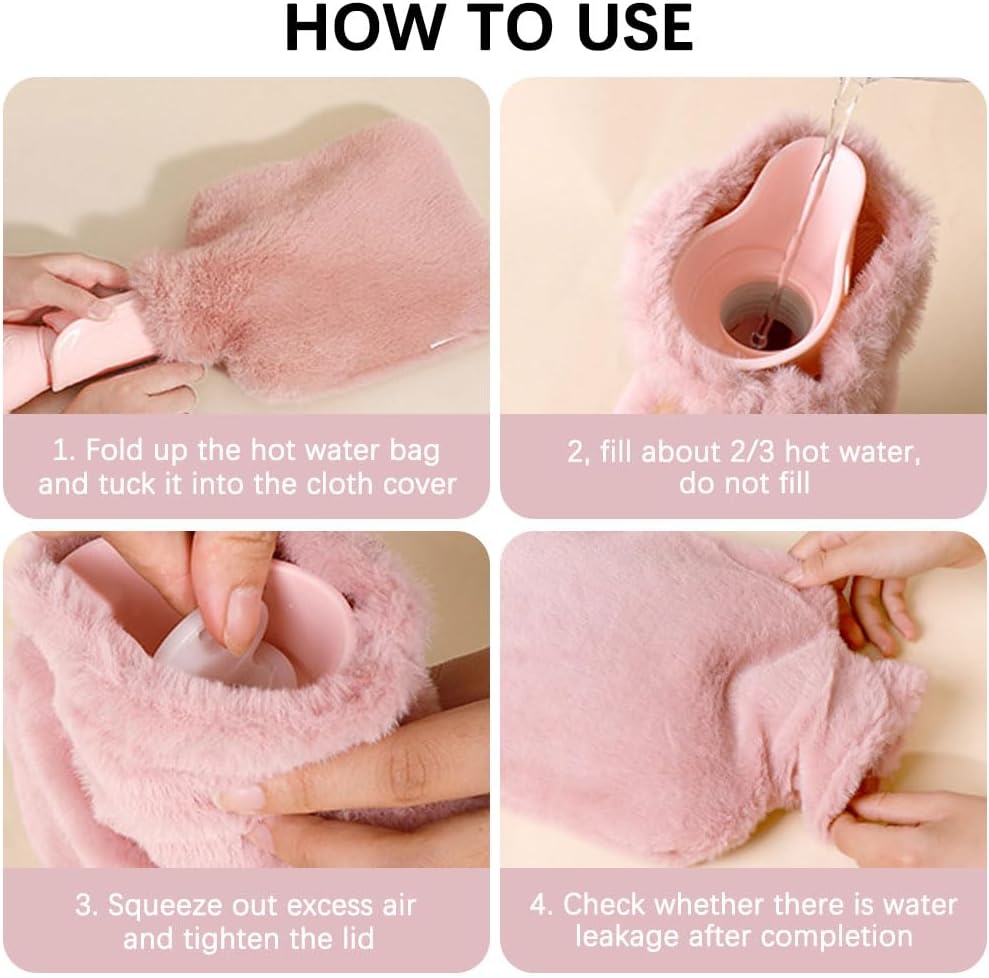 HOW TO USE

1. Fold up the hot water bag and tuck it into the cloth cover

2, fill about 2/3 hot water, do not fill

3. Squeeze out excess air and tighten the lid

4. Check whether there is water leakage after completion