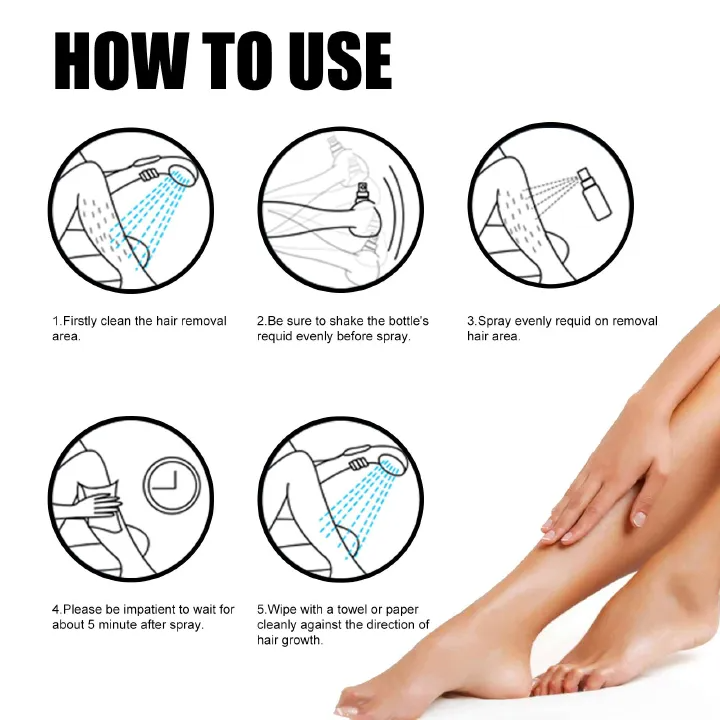 HOW TO USE

1.Firstly clean the hair removal area.

2.Be sure to shake the bottle's requid evenly before spray.

3.Spray evenly requid on removal hair area.

4.Please be impatient to wait for about 5 minute after spray.

5.Wipe with a towel or paper cleanly against the direction of hair growth.