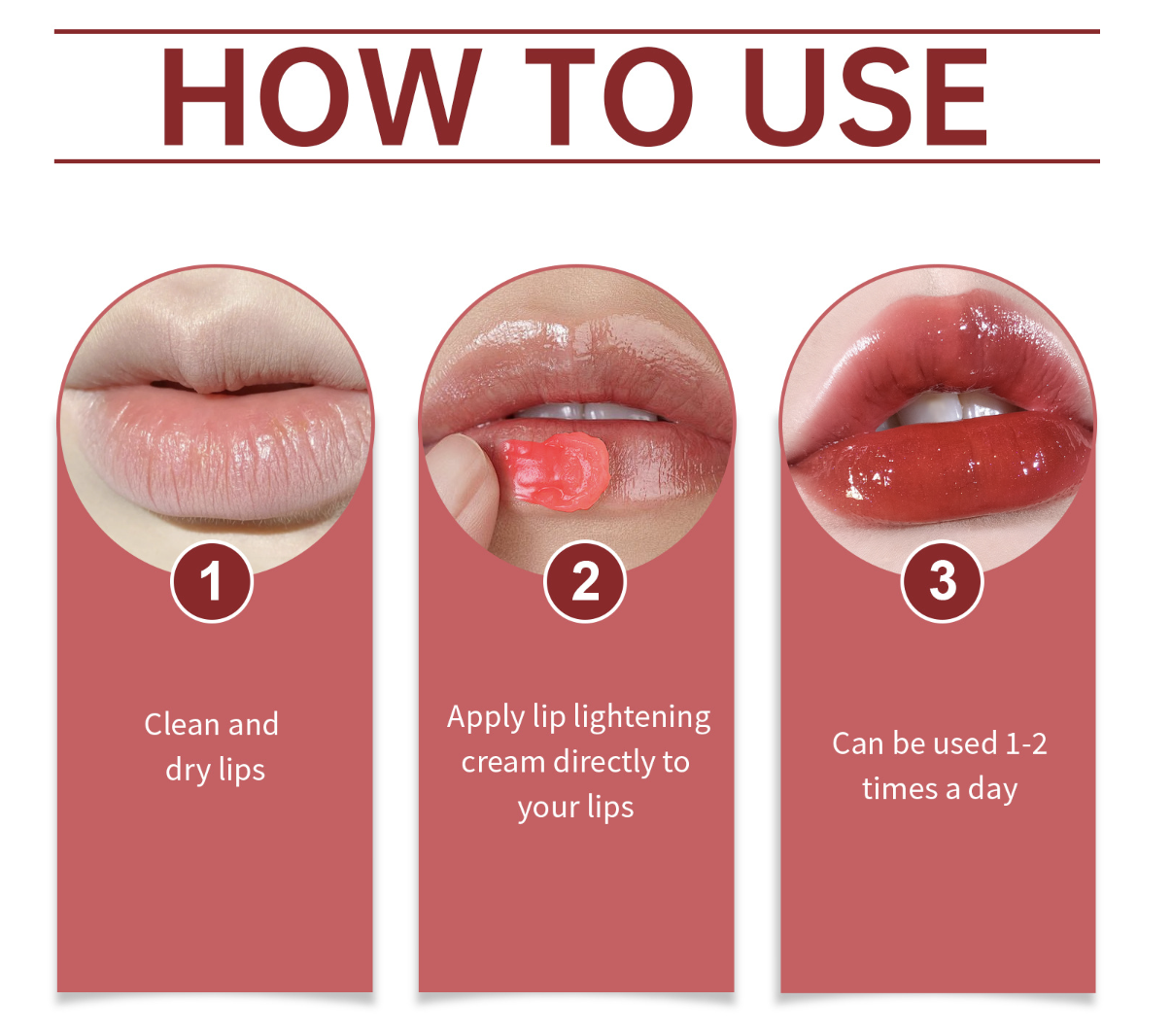 HOW TO USE

1

Clean and dry lips

2

Apply lip lightening cream directly to your lips

3

Can be used 1-2 times a day