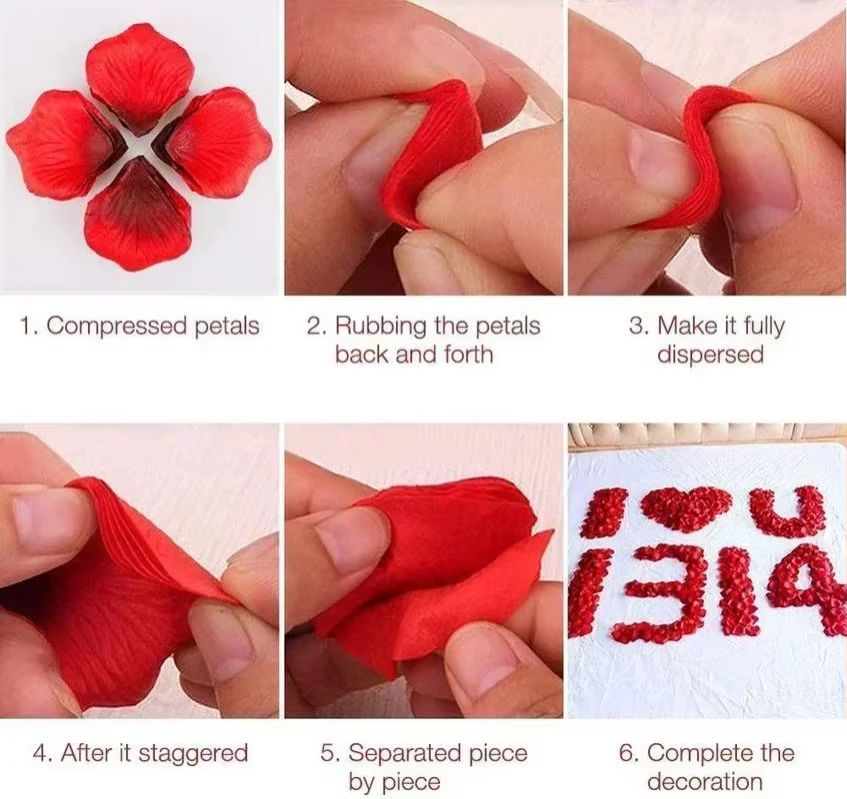 1. Compressed petals

2. Rubbing the petals back and forth

3. Make it fully dispersed

I U
1314

4. After it staggered

5. Separated piece by piece

6. Complete the decoration