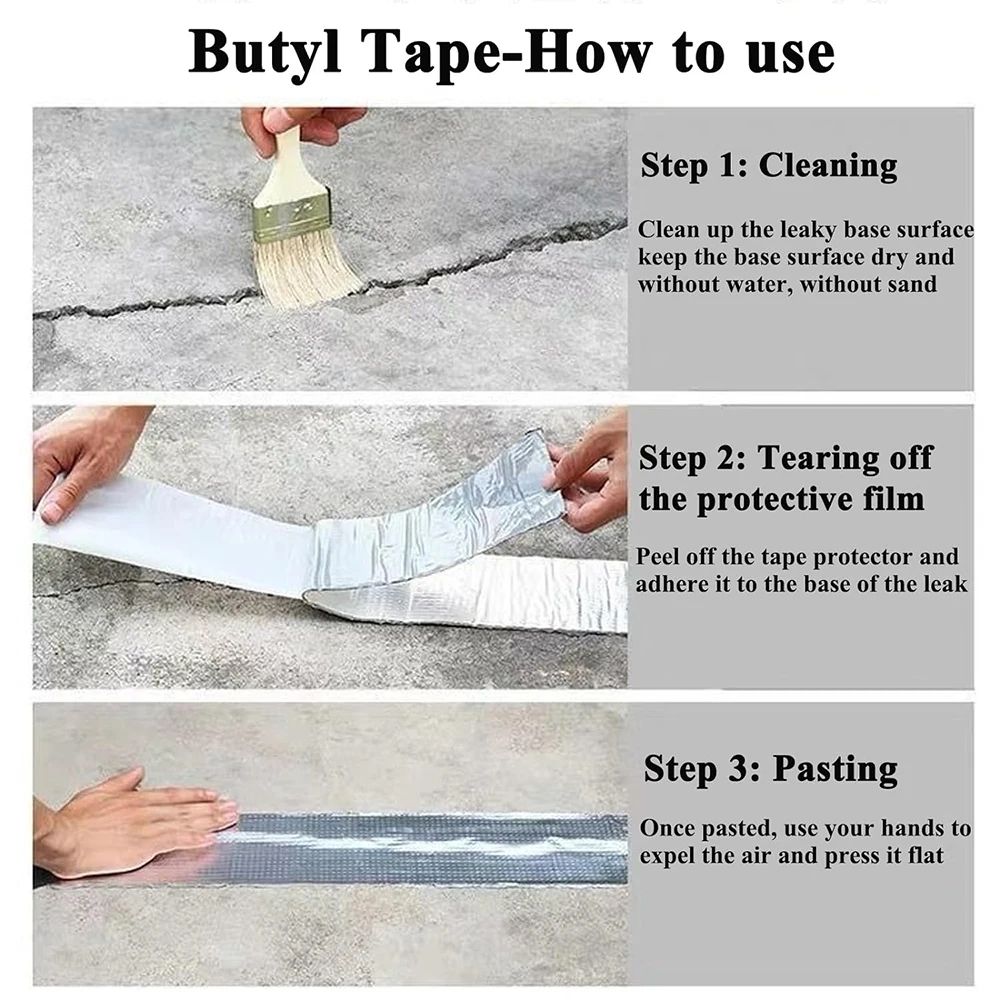 Butyl Tape-How to use

Step 1: Cleaning

Clean up the leaky base surface keep the base surface dry and without water, without sand

Step 2: Tearing off the protective film

Peel off the tape protector and adhere it to the base of the leak

Step 3: Pasting

Once pasted, use your hands to expel the air and press it flat