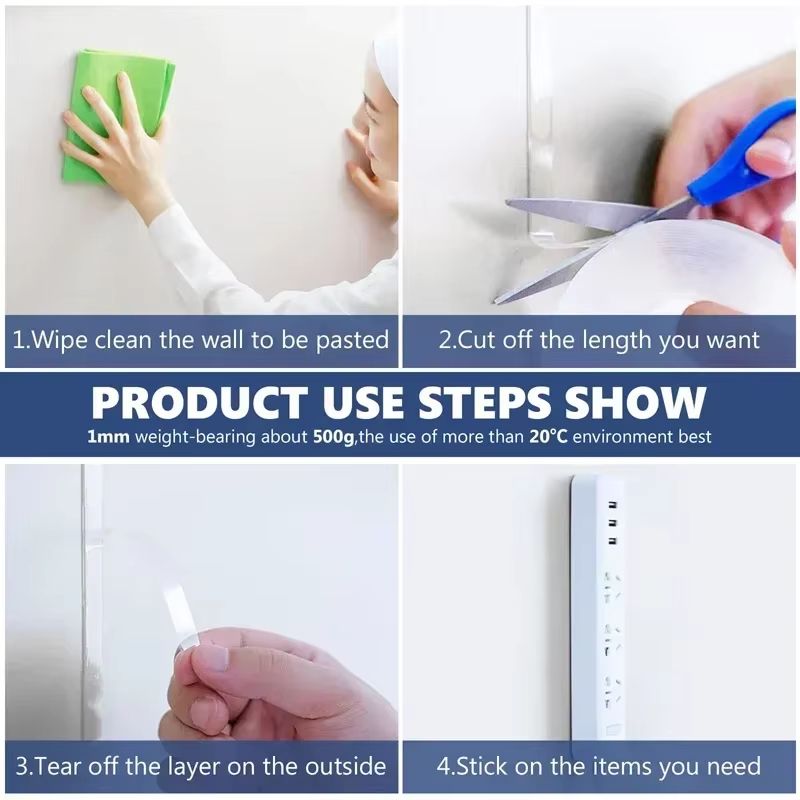 1.Wipe clean the wall to be pasted

2.Cut off the length you want

PRODUCT USE STEPS SHOW

1mm weight-bearing about 500g,the use of more than 20°C environment best

3.Tear off the layer on the outside

4.Stick on the items you need