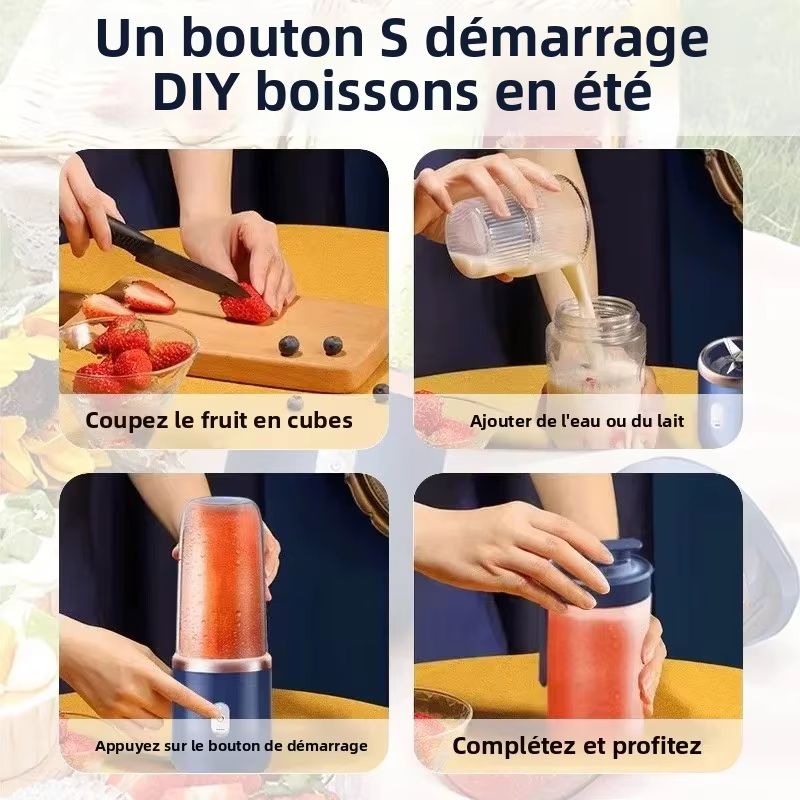 Un bouton S démarrage DIY boissons en été

Coupez le fruit en cubes

Ajouter de l'eau ou du lait

Appuyez sur le bouton de démarrage

Complétez et profitez