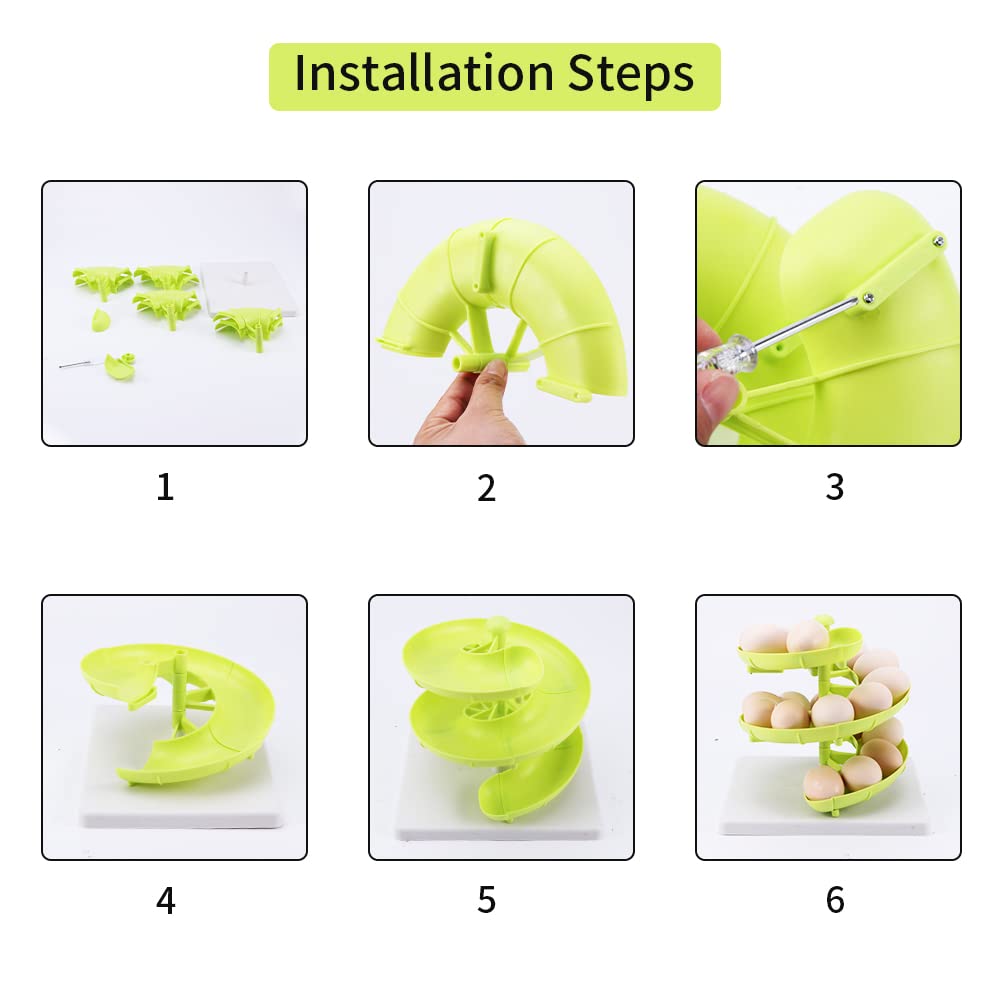 Installation Steps

1

2

3

4

5

6