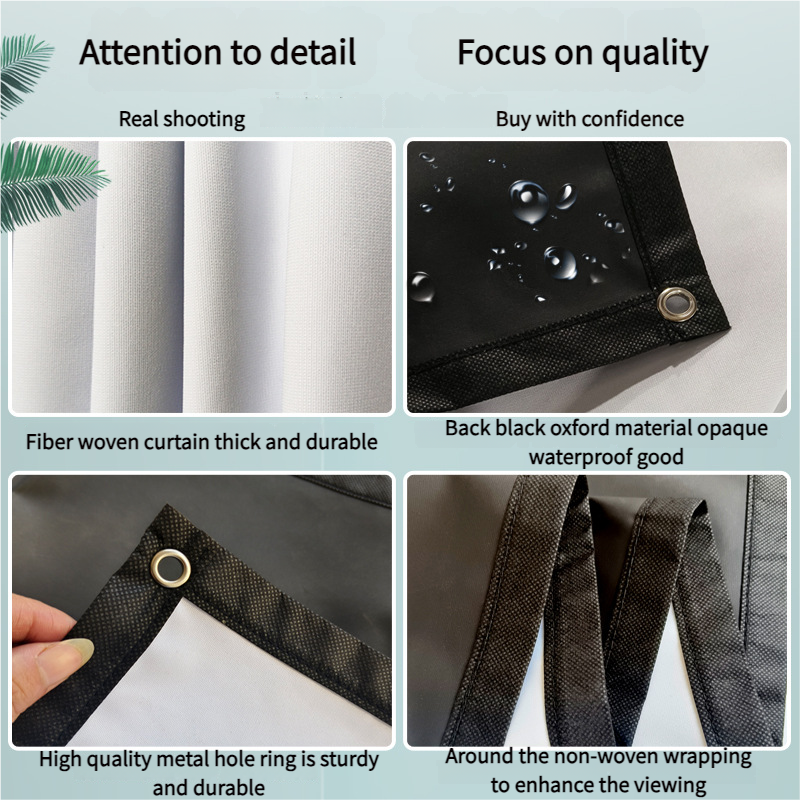 Attention to detail

Focus on quality

Real shooting

Buy with confidence

Fiber woven curtain thick and durable

Back black oxford material opaque waterproof good

High quality metal hole ring is sturdy and durable

Around the non-woven wrapping to enhance the viewing