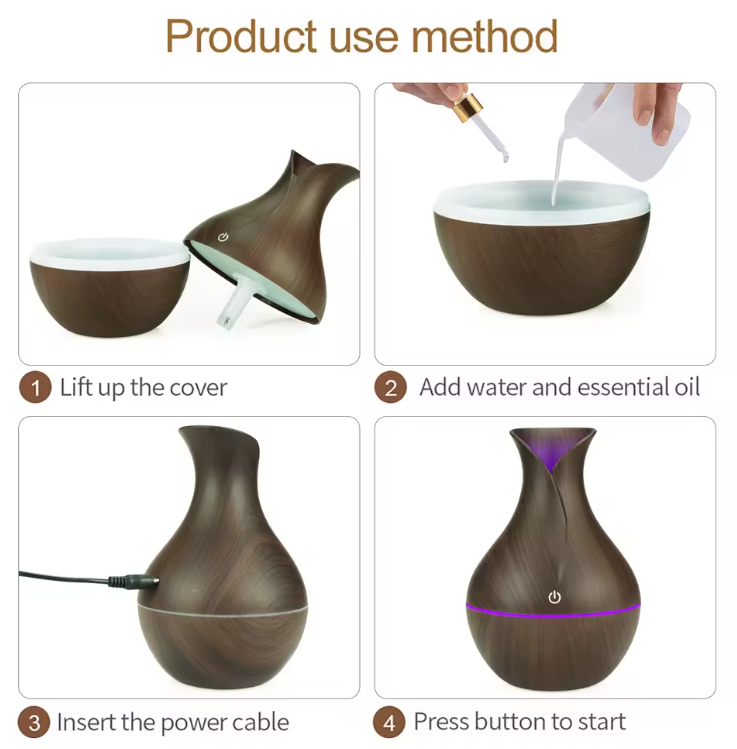 Product use method

1 Lift up the cover

2 Add water and essential oil

3 Insert the power cable

4 Press button to start