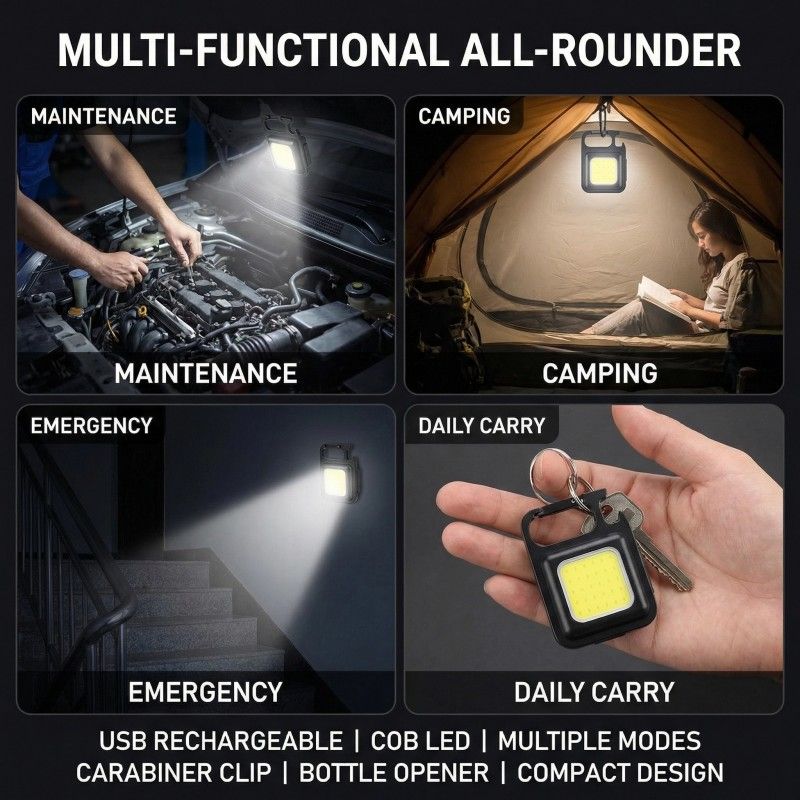 MULTI-FUNCTIONAL ALL-ROUNDER

MAINTENANCE

MAINTENANCE

CAMPING

CAMPING

EMERGENCY

EMERGENCY

DAILY CARRY

DAILY CARRY

USB RECHARGEABLE | COB LED | MULTIPLE MODES
CARABINER CLIP | BOTTLE OPENER | COMPACT DESIGN