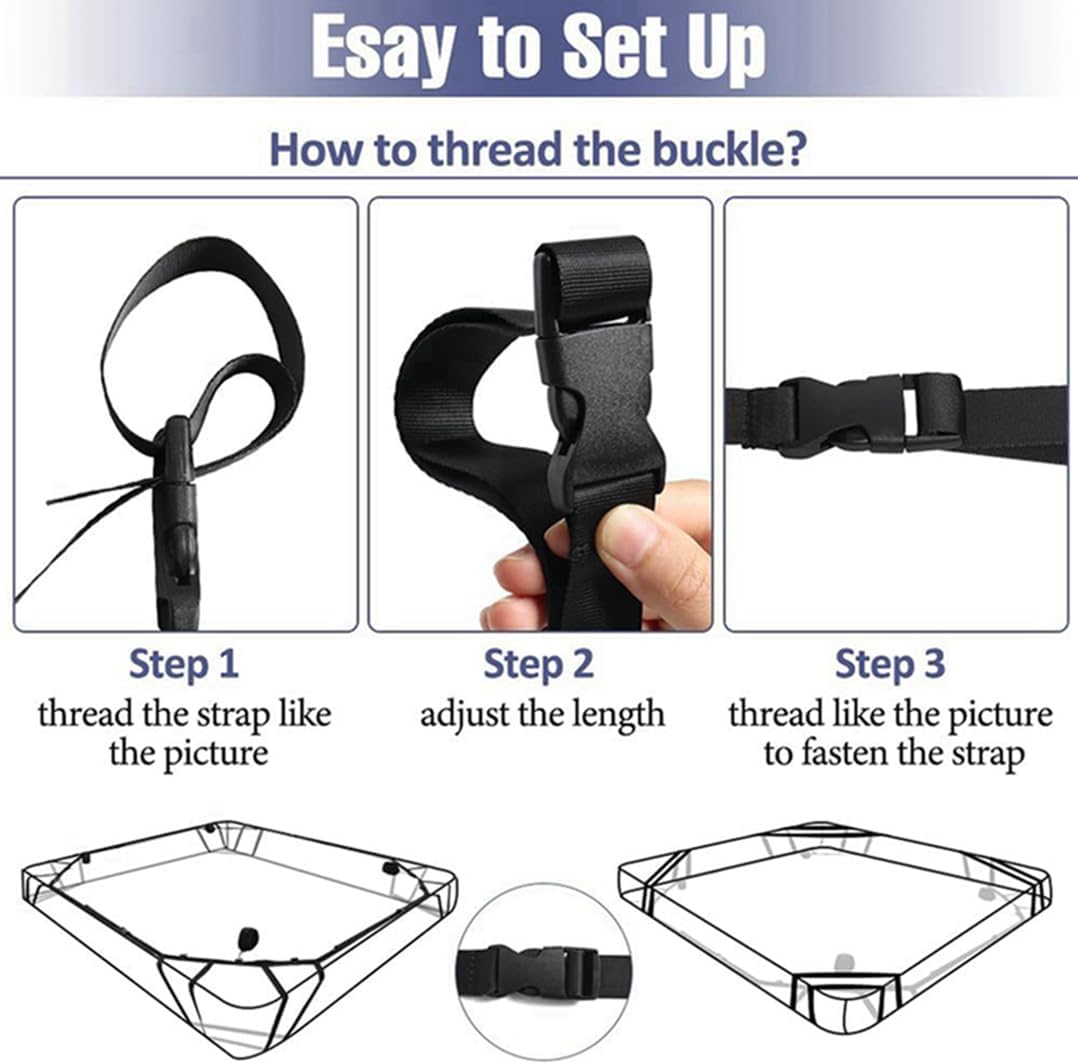 Esay to Set Up

How to thread the buckle?

Step 1
thread the strap like the picture

Step 2
adjust the length

Step 3
thread like the picture to fasten the strap