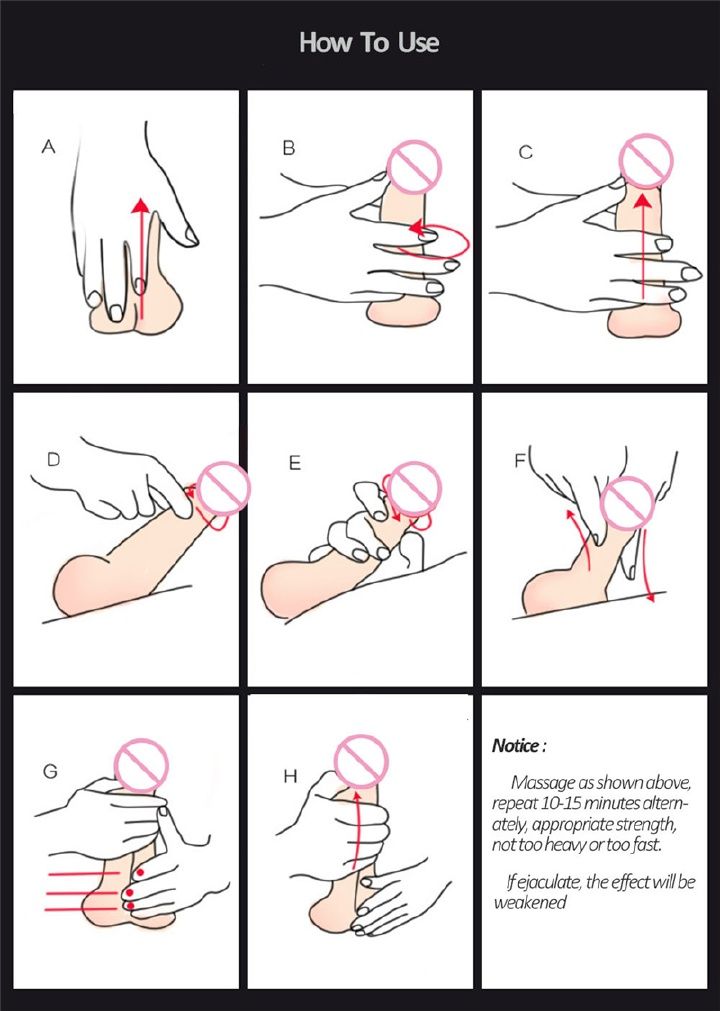 How To Use

A

B

C

D

E

F

G

H

Notice :

Massage as shown above, repeat 10-15 minutes alternately, appropriate strength, not too heavy or too fast.

If ejaculate, the effect will be weakened