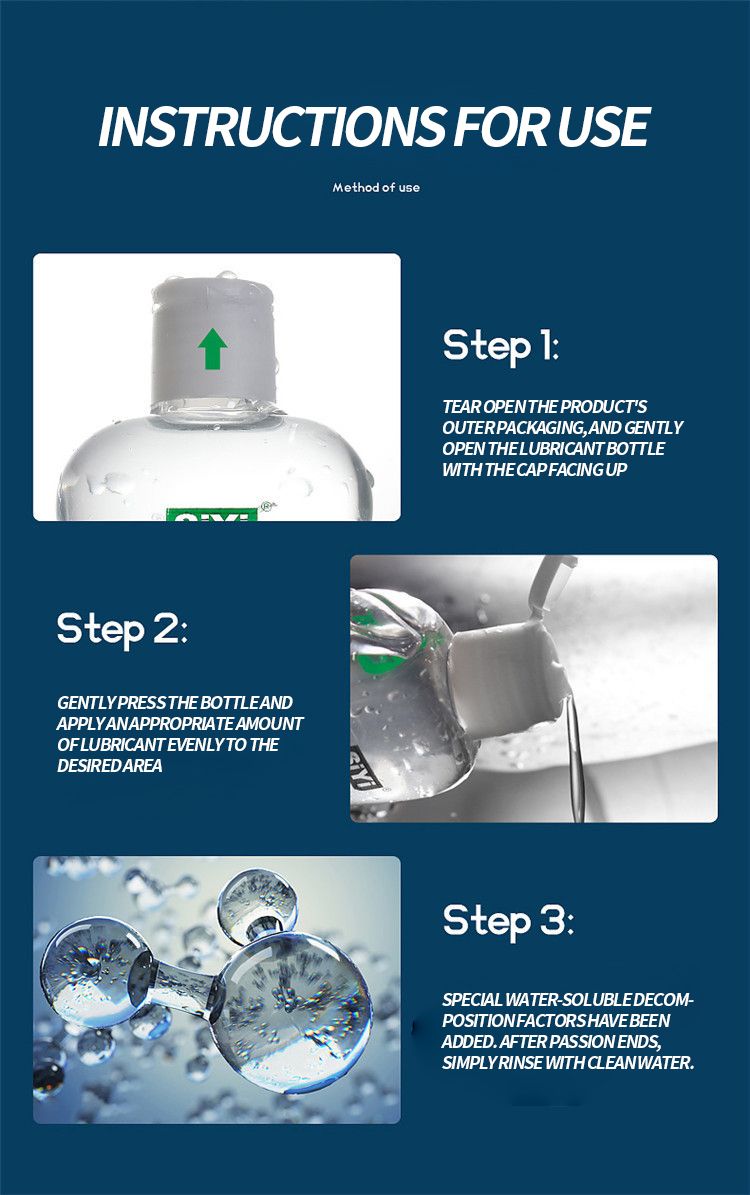 INSTRUCTIONS FOR USE

Method of use

Step 1:

TEAR OPEN THE PRODUCT'S OUTER PACKAGING, AND GENTLY OPEN THE LUBRICANT BOTTLE WITH THE CAP FACING UP

Step 2:

GENTLY PRESS THE BOTTLE AND APPLY AN APPROPRIATE AMOUNT OF LUBRICANT EVENLY TO THE DESIRED AREA

Step 3:

SPECIAL WATER-SOLUBLE DECOMPOSITION FACTORS HAVE BEEN ADDED. AFTER PASSION ENDS, SIMPLY RINSE WITH CLEAN WATER.