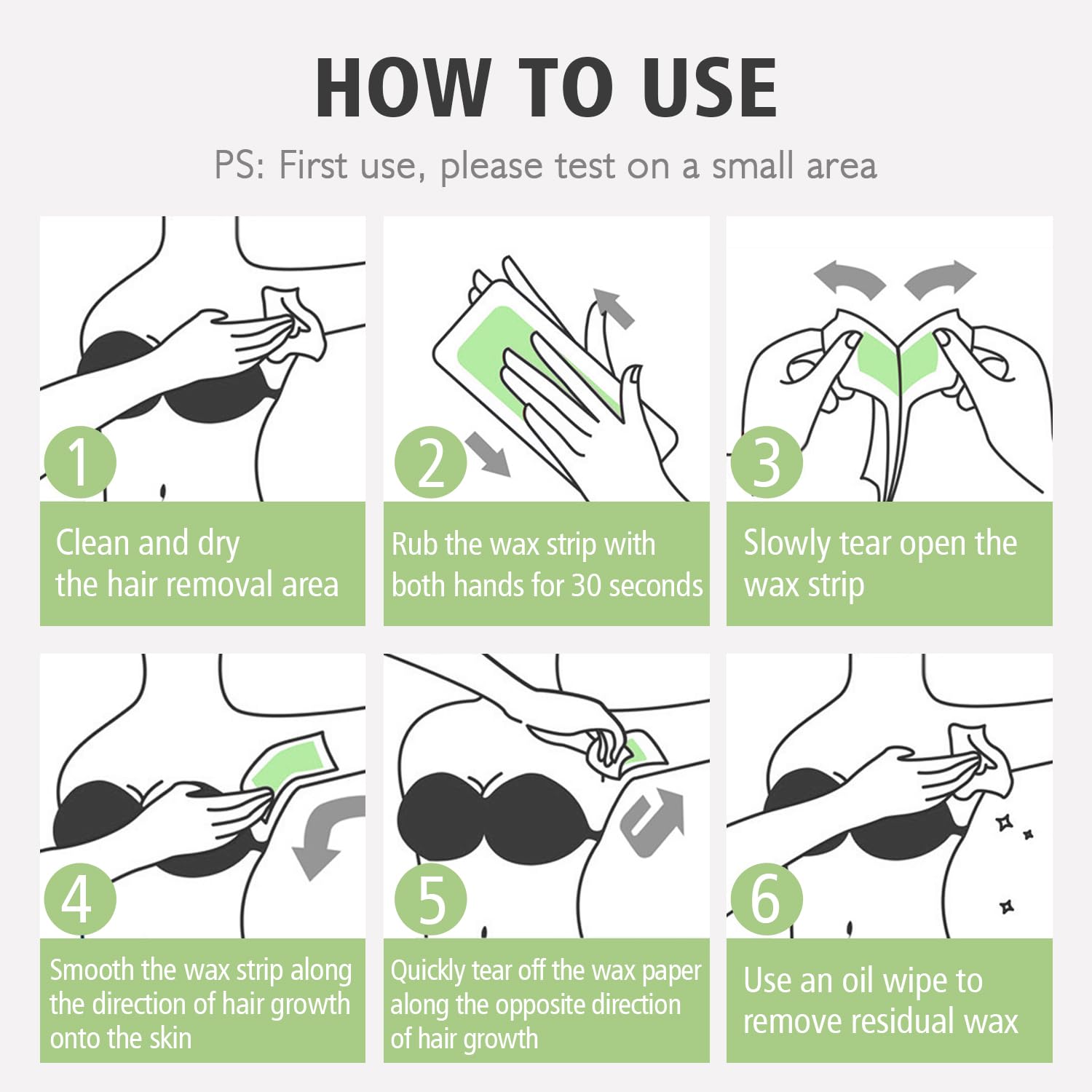 HOW TO USE

PS: First use, please test on a small area

1

Clean and dry the hair removal area

2

Rub the wax strip with both hands for 30 seconds

3

Slowly tear open the wax strip

4

Smooth the wax strip along the direction of hair growth onto the skin

5

Quickly tear off the wax paper along the opposite direction of hair growth

6

Use an oil wipe to remove residual wax