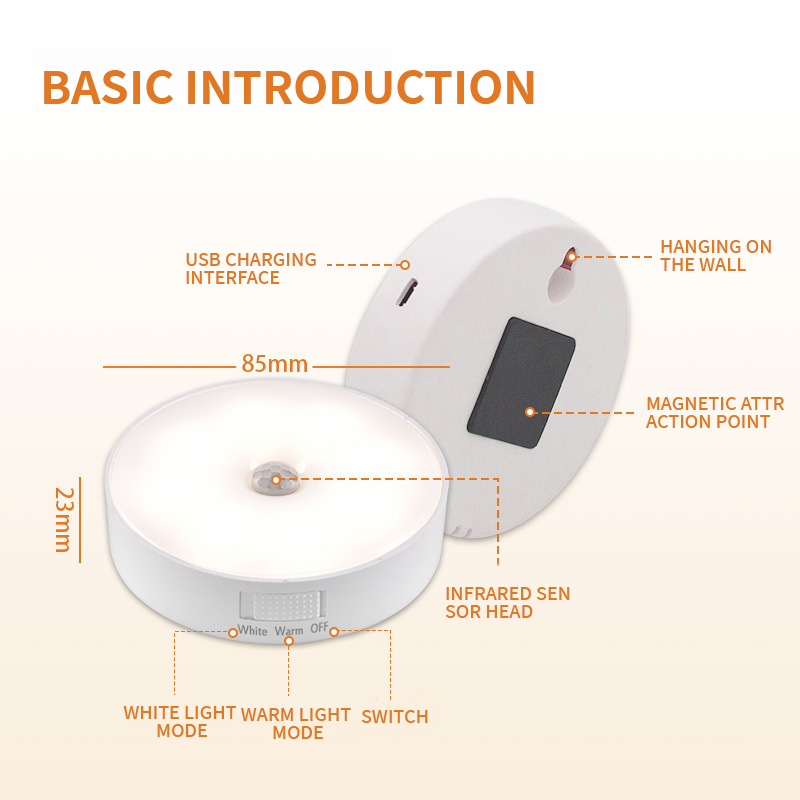 BASIC INTRODUCTION

USB CHARGING INTERFACE

HANGING ON THE WALL

85mm

MAGNETIC ATTR ACTION POINT

23mm

INFRARED SEN SOR HEAD

White Warm OFF

WHITE LIGHT MODE

WARM LIGHT MODE

SWITCH