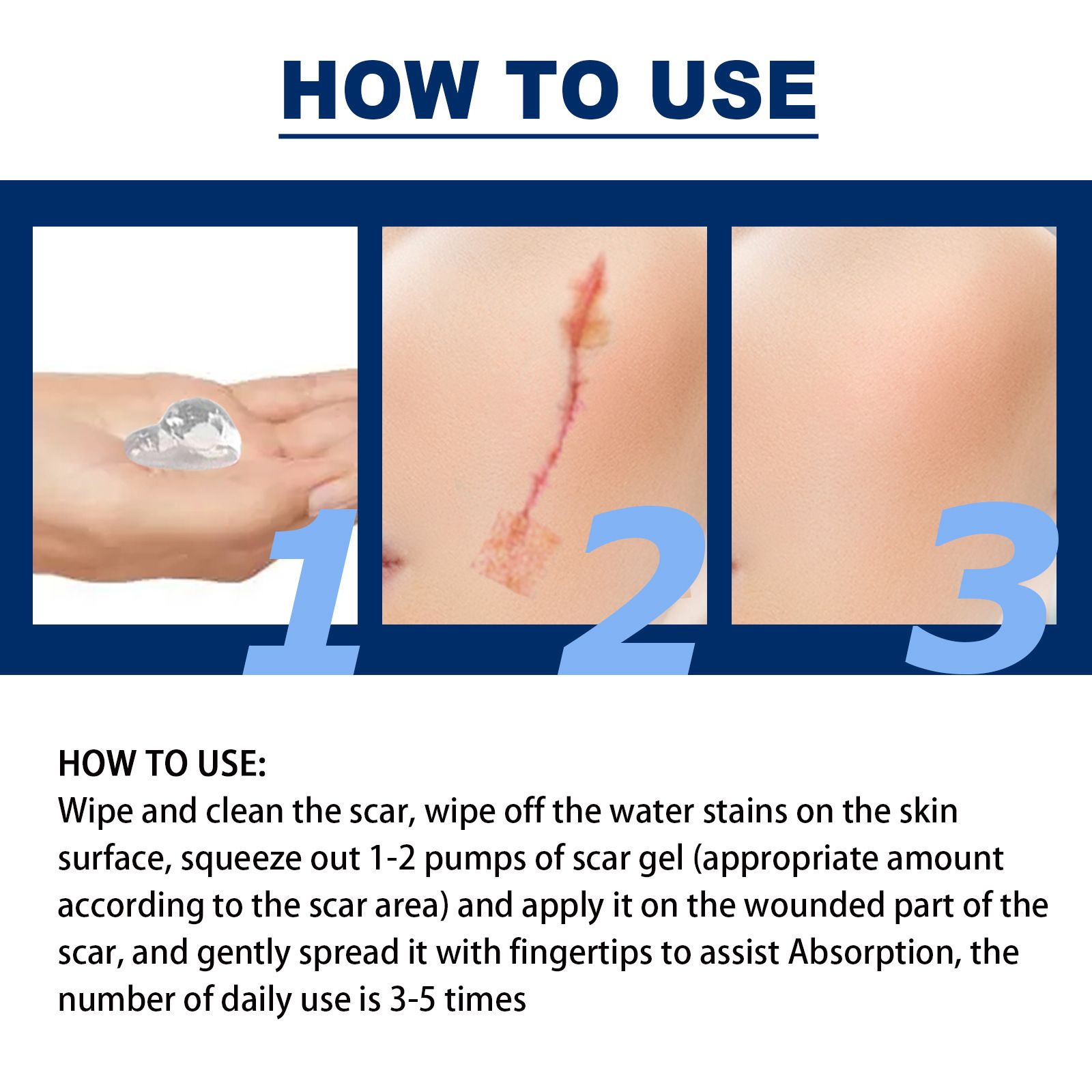 HOW TO USE

1

2

3

HOW TO USE:
Wipe and clean the scar, wipe off the water stains on the skin surface, squeeze out 1-2 pumps of scar gel (appropriate amount according to the scar area) and apply it on the wounded part of the scar, and gently spread it with fingertips to assist Absorption, the number of daily use is 3-5 times