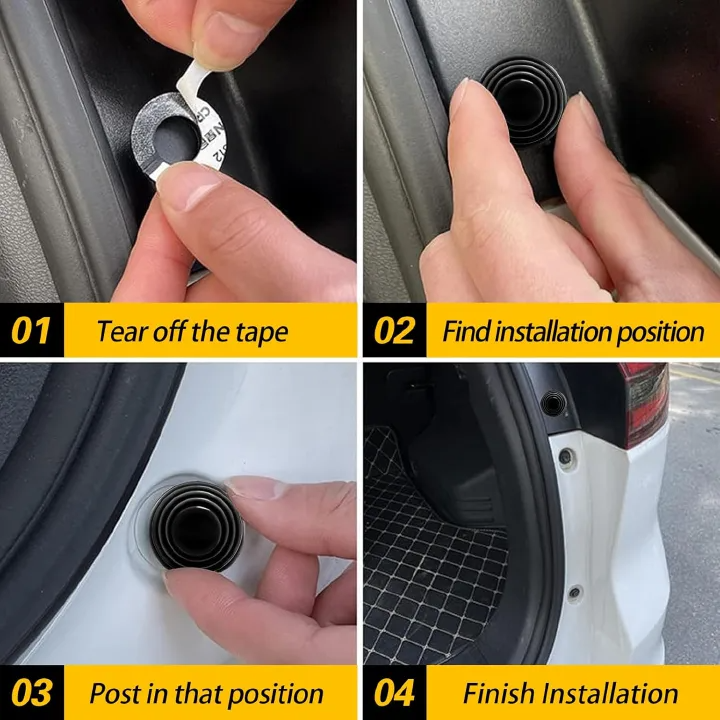 01 Tear off the tape

02 Find installation position

03 Post in that position

04 Finish Installation