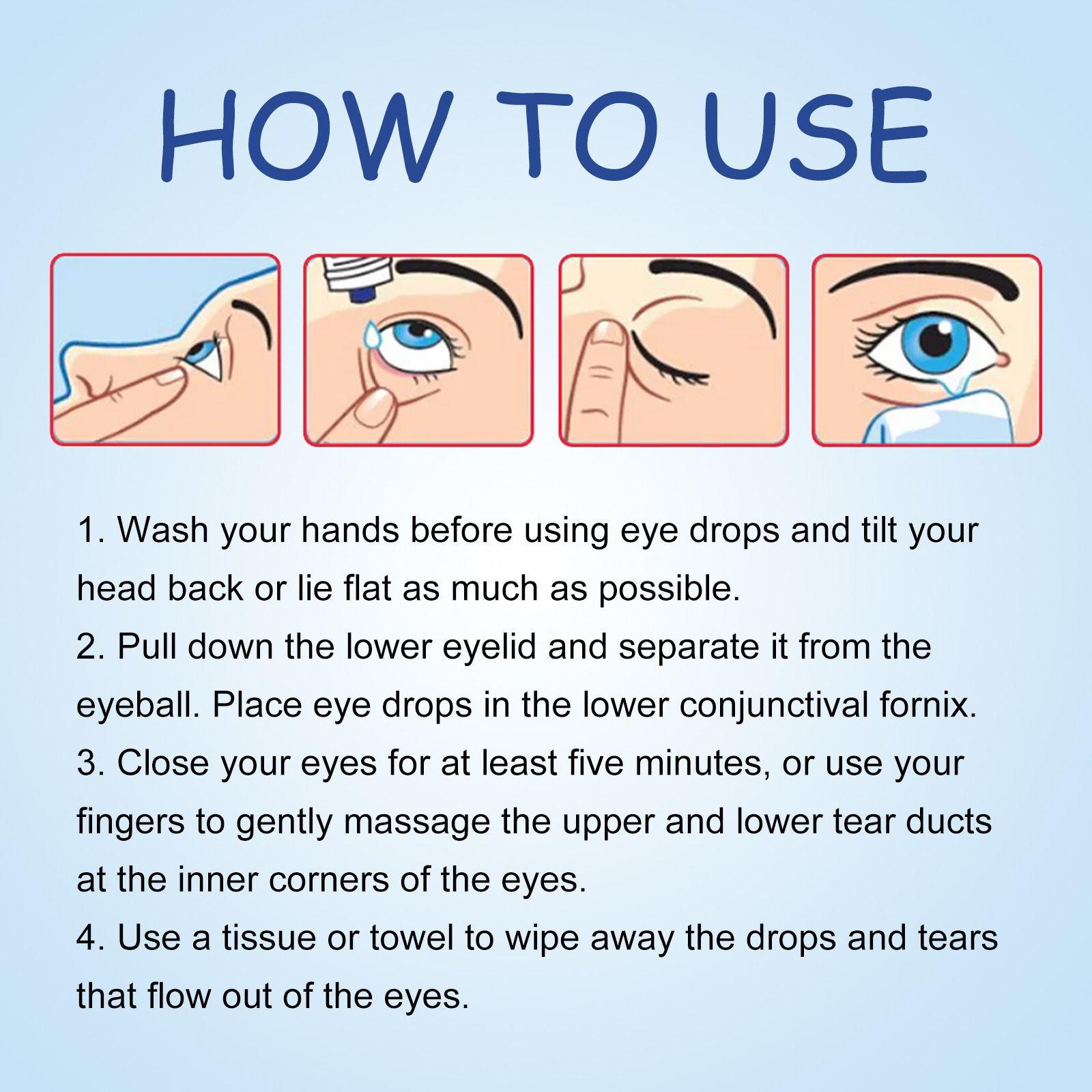 HOW TO USE

1. Wash your hands before using eye drops and tilt your head back or lie flat as much as possible.
2. Pull down the lower eyelid and separate it from the eyeball. Place eye drops in the lower conjunctival fornix.
3. Close your eyes for at least five minutes, or use your fingers to gently massage the upper and lower tear ducts at the inner corners of the eyes.
4. Use a tissue or towel to wipe away the drops and tears that flow out of the eyes.