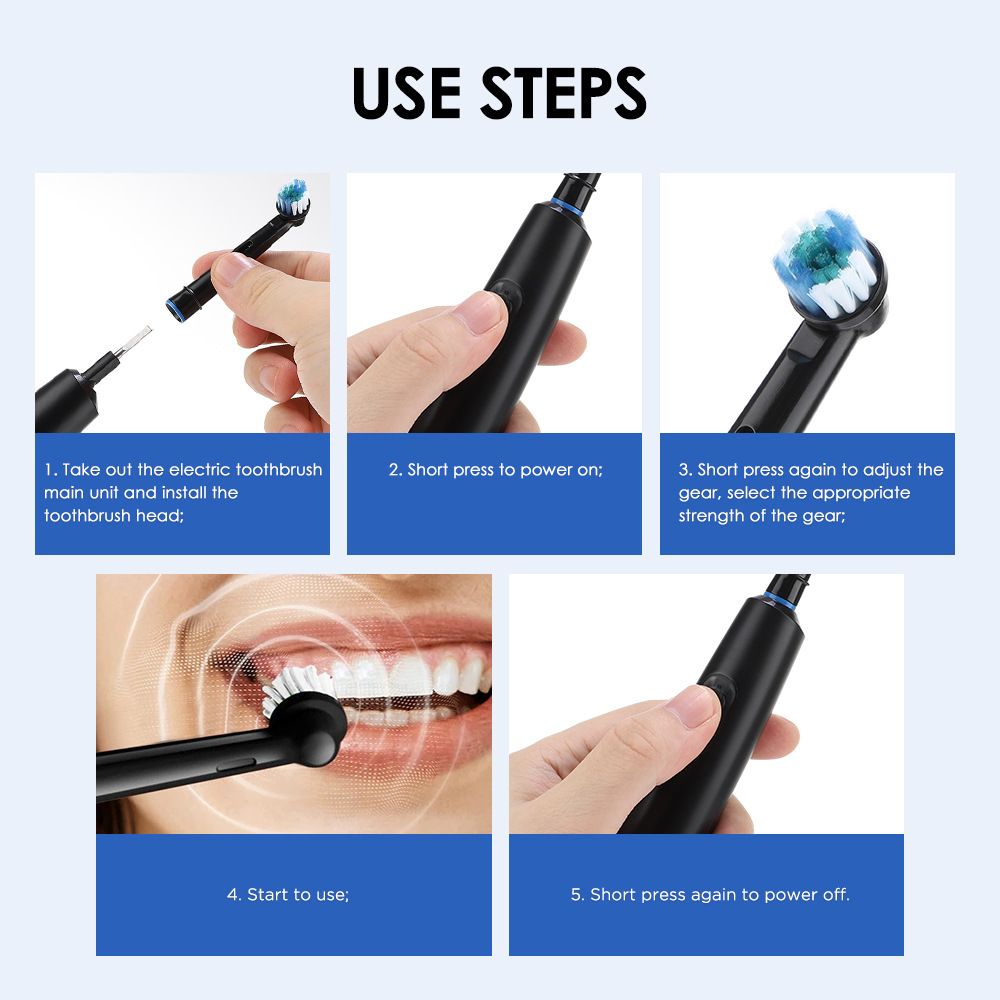 USE STEPS

1. Take out the electric toothbrush main unit and install the toothbrush head;

2. Short press to power on;

3. Short press again to adjust the gear, select the appropriate strength of the gear;

4. Start to use;

5. Short press again to power off.