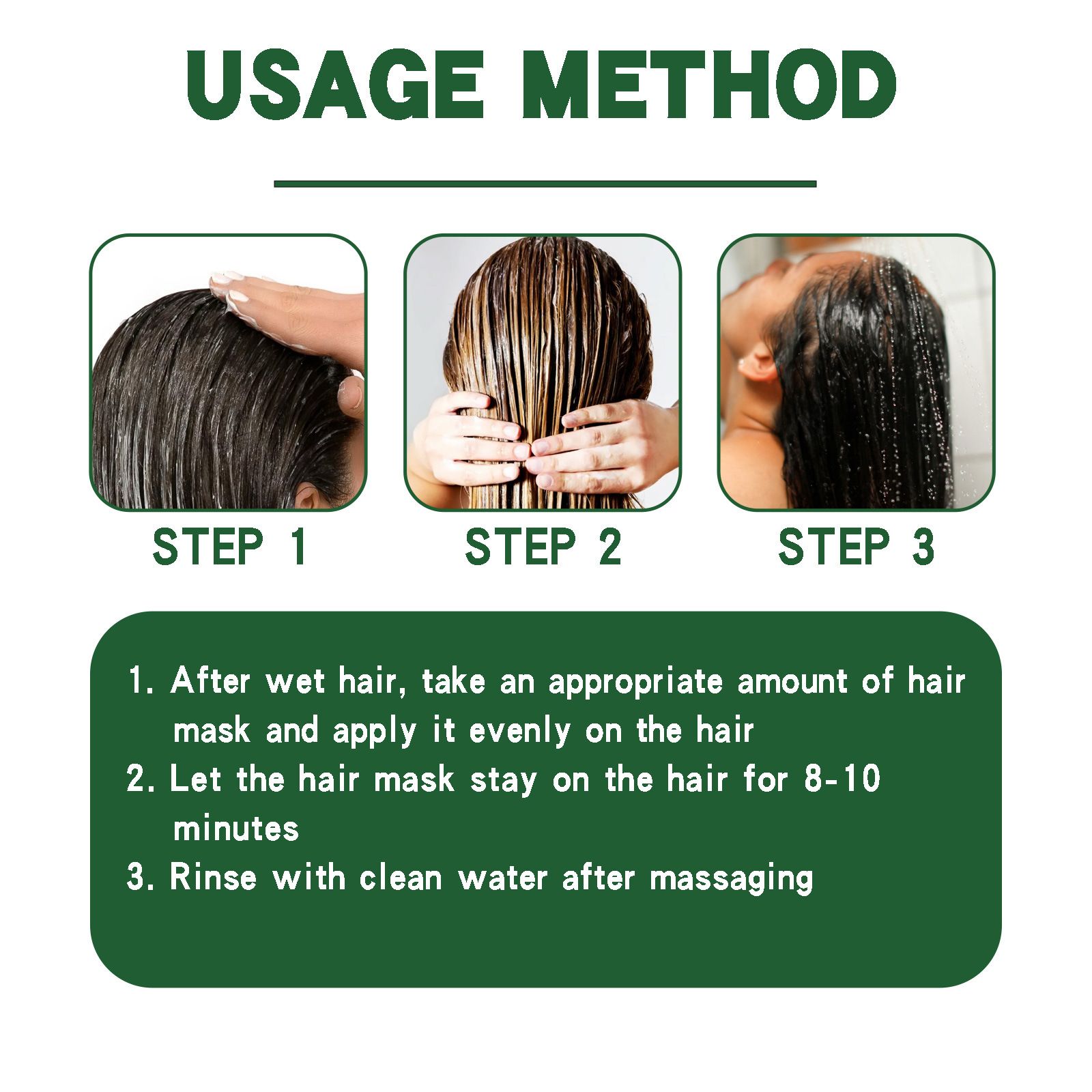 USAGE METHOD

STEP 1

STEP 2

STEP 3

1. After wet hair, take an appropriate amount of hair mask and apply it evenly on the hair
2. Let the hair mask stay on the hair for 8-10 minutes
3. Rinse with clean water after massaging