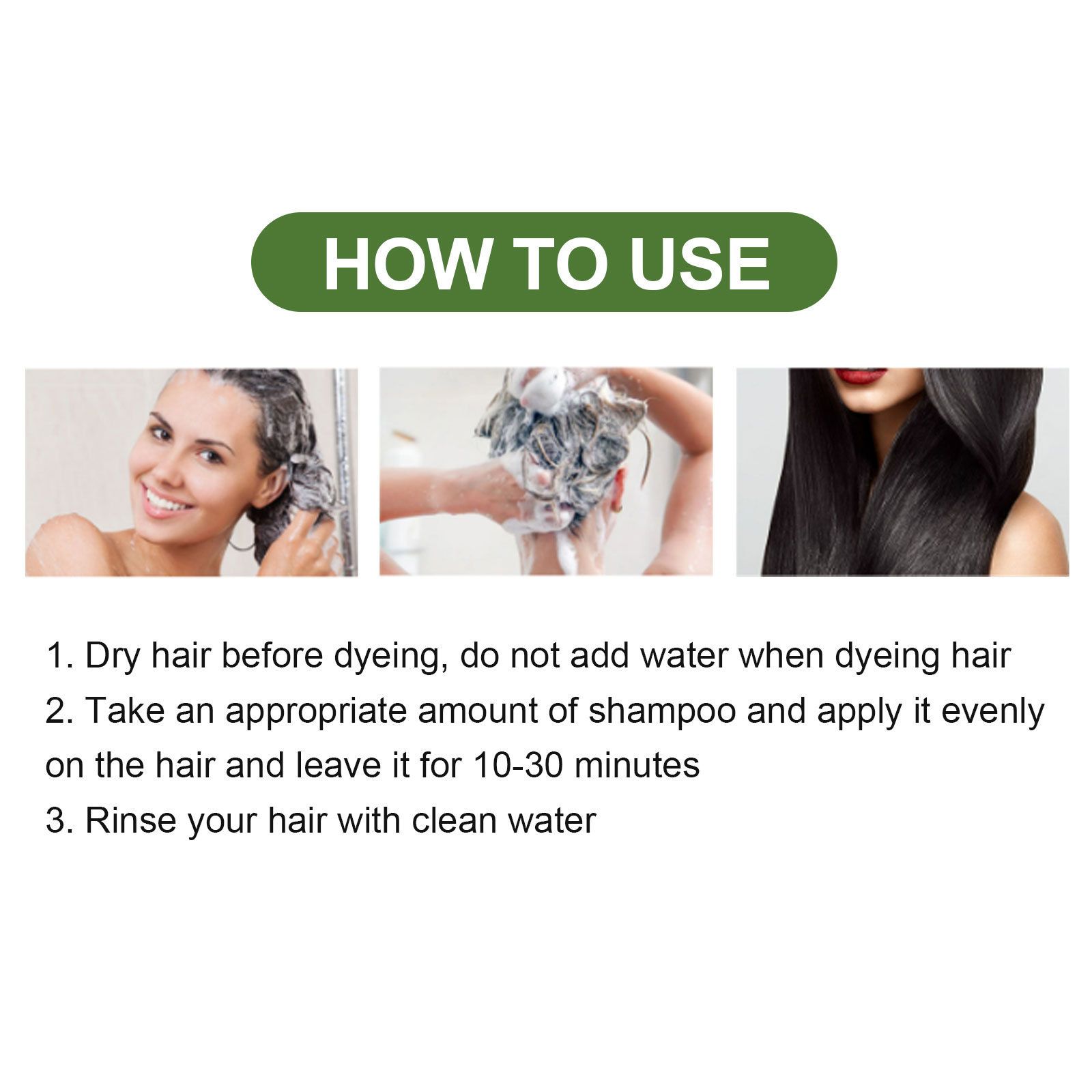 HOW TO USE

1. Dry hair before dyeing, do not add water when dyeing hair
2. Take an appropriate amount of shampoo and apply it evenly on the hair and leave it for 10-30 minutes
3. Rinse your hair with clean water