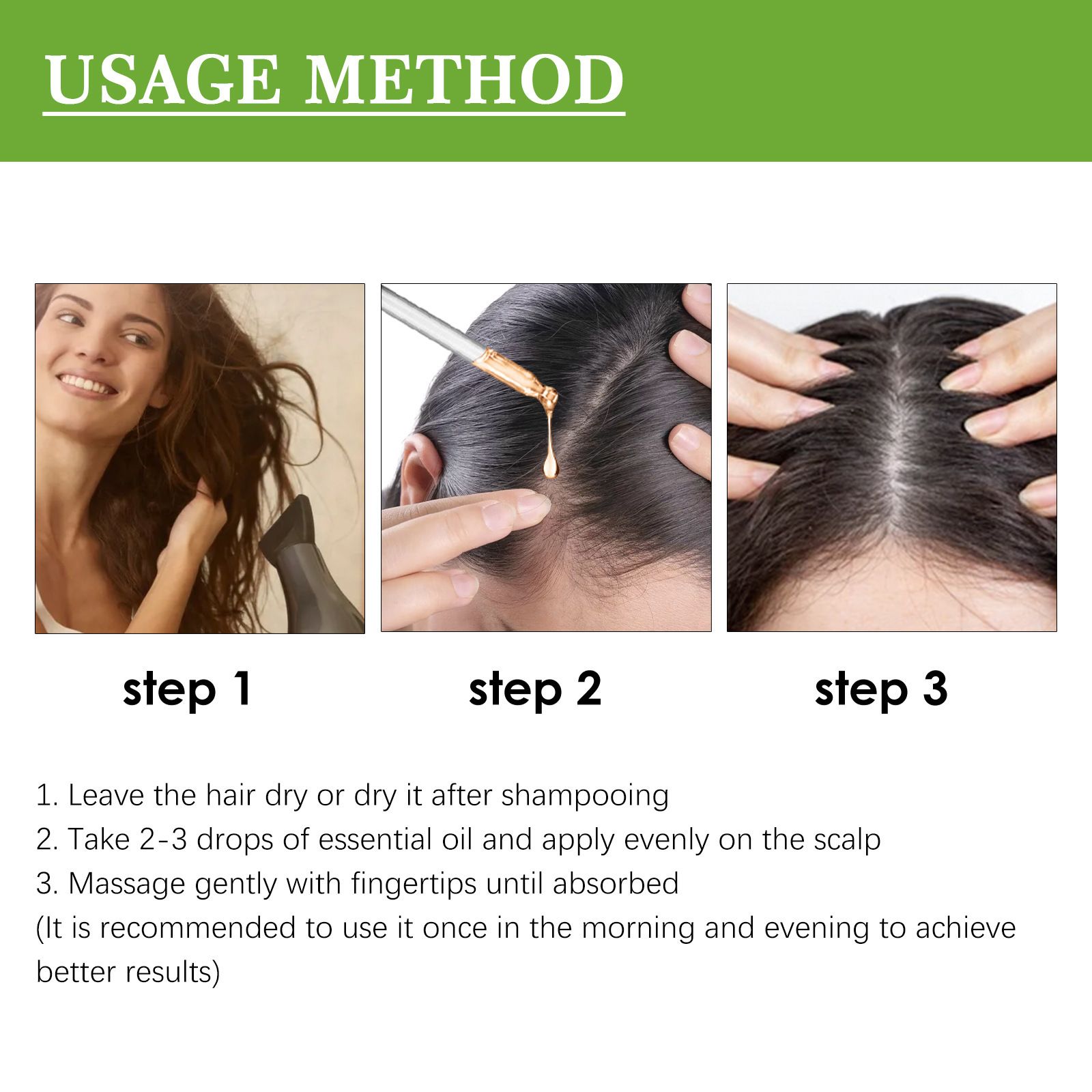 USAGE METHOD

step 1

step 2

step 3

1. Leave the hair dry or dry it after shampooing
2. Take 2-3 drops of essential oil and apply evenly on the scalp
3. Massage gently with fingertips until absorbed
(It is recommended to use it once in the morning and evening to achieve better results)