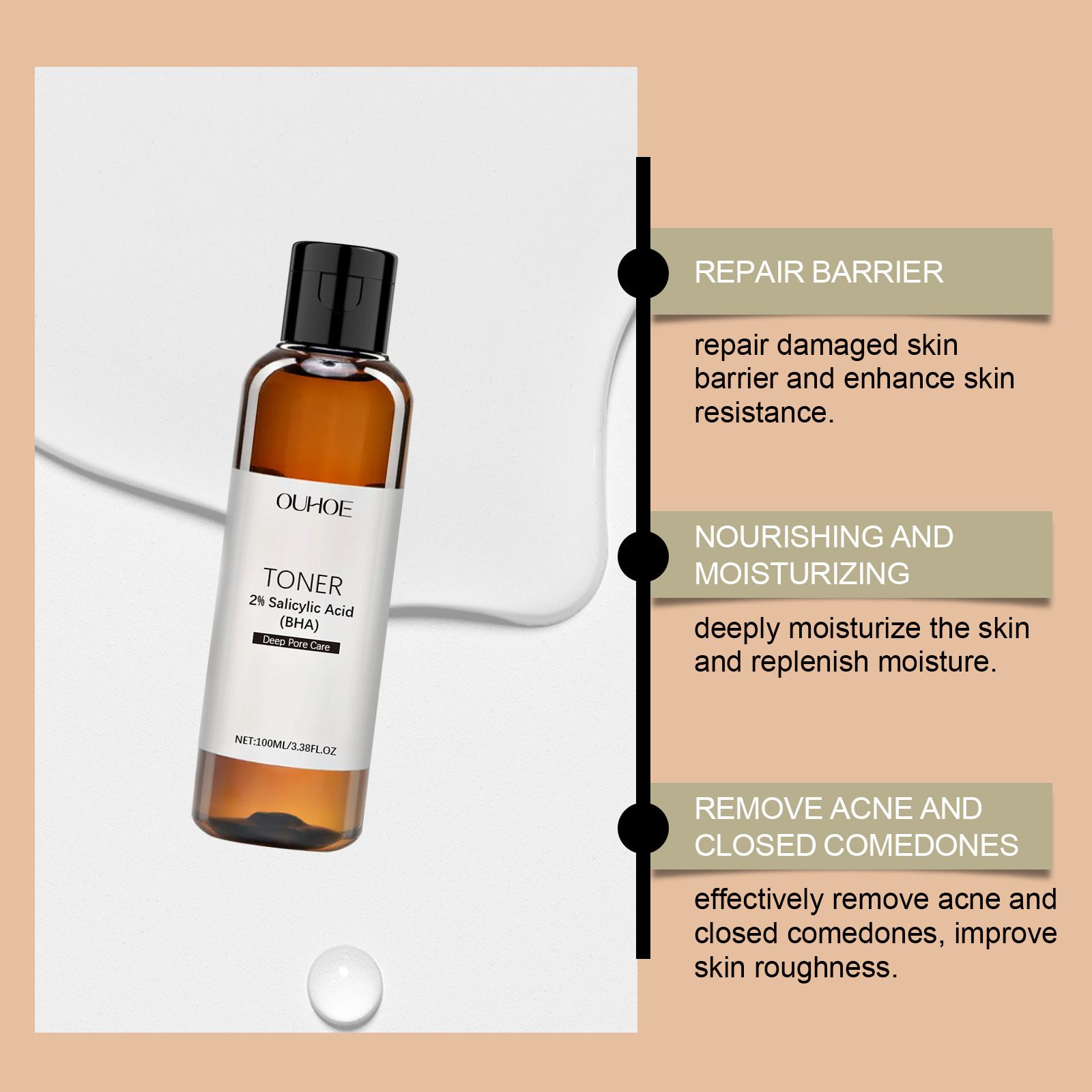 OUHOE

TONER
2% Salicylic Acid
(BHA)
Deep Pore Care

NET:100ML/3.38FL.OZ

REPAIR BARRIER

repair damaged skin barrier and enhance skin resistance.

NOURISHING AND MOISTURIZING

deeply moisturize the skin and replenish moisture.

REMOVE ACNE AND CLOSED COMEDONES

effectively remove acne and closed comedones, improve skin roughness.